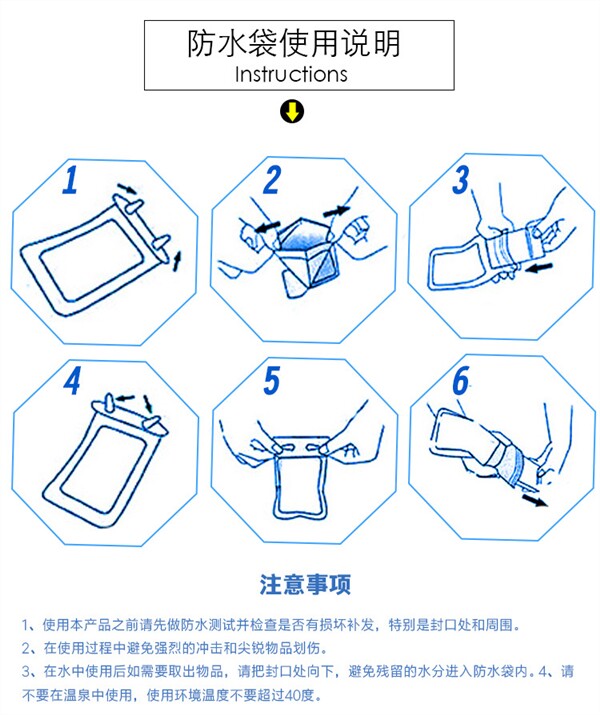 防水袋使用说明
Instructions

1

2

3

4

5

6

注意事项

1、使用本产品之前请先做防水测试并检查是否有损坏补发，特别是封口处和周围。

2、在使用过程中避免强烈的冲击和尖锐物品划伤。

3、在水中使用后如需要取出物品，请把封口处向下，避免残留的水分进入防水袋内。4、请不要在温泉中使用，使用环境温度不要超过40度。