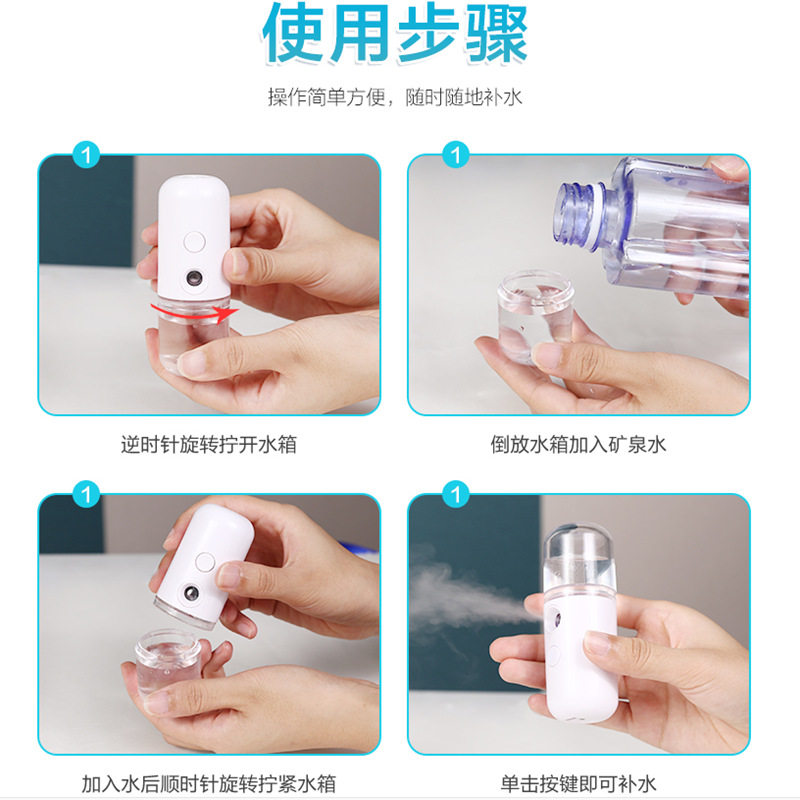 使用步骤

操作简单方便，随时随地补水

1

逆时针旋转拧开水箱

1

倒放水箱加入矿泉水

1

加入水后顺时针旋转拧紧水箱

1

单击按键即可补水