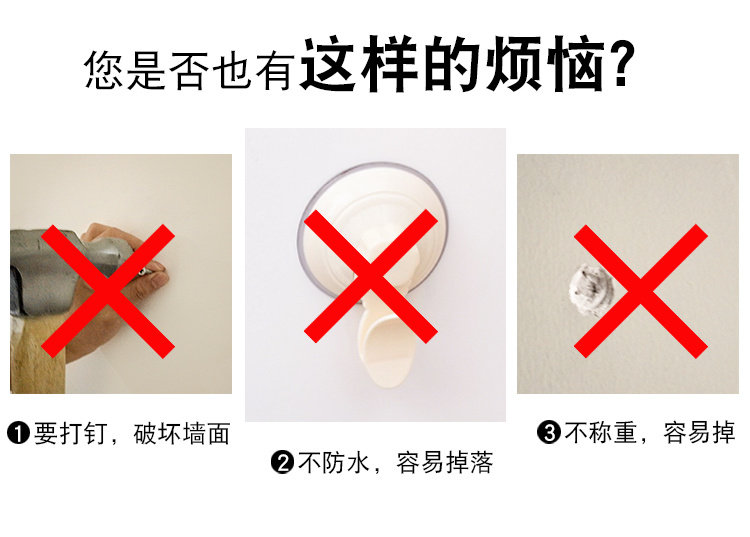 您是否也有这样的烦恼?

❶要打钉，破坏墙面

❷不防水，容易掉落

❸不称重，容易掉