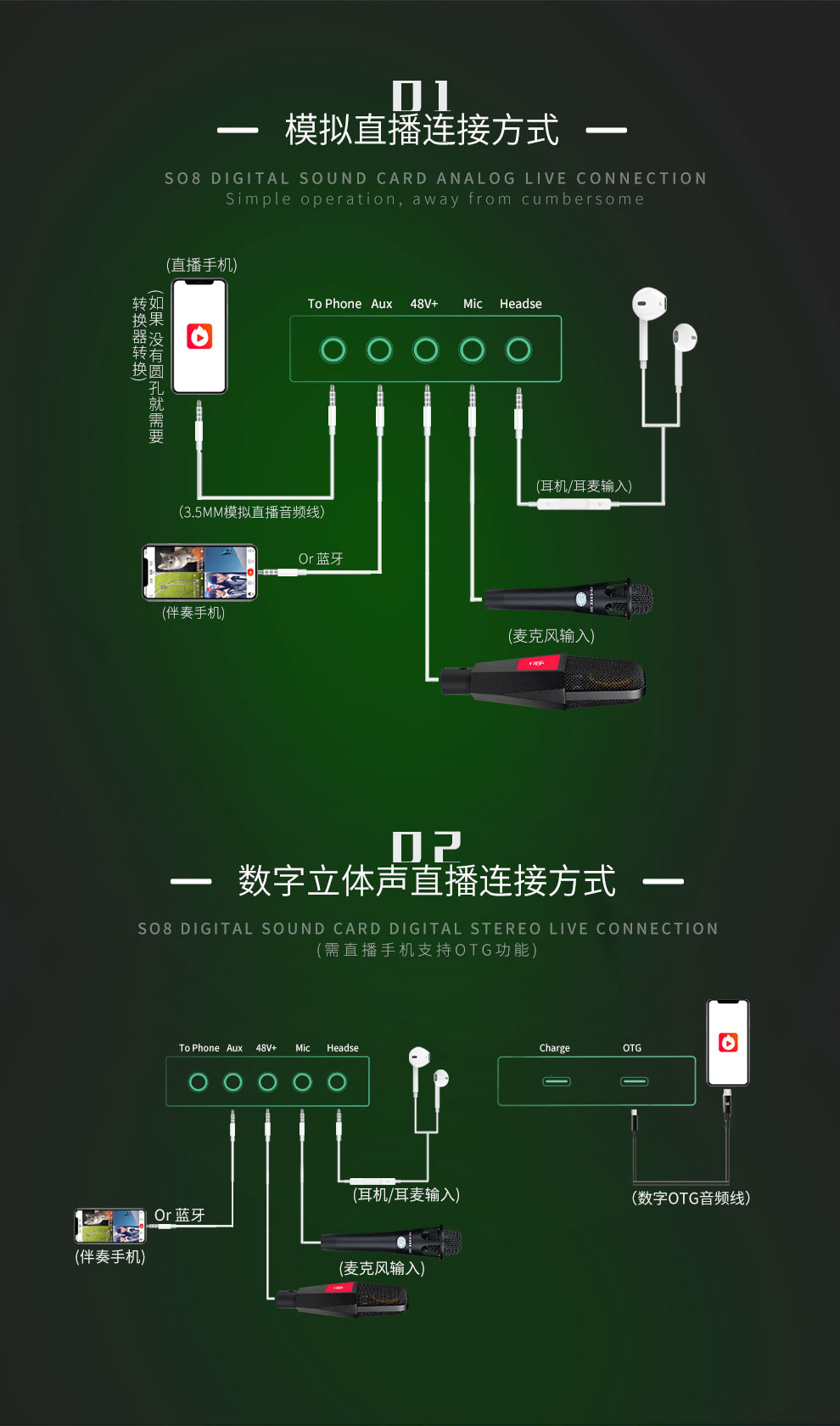 01
— 模拟直播连接方式 —

SO8 DIGITAL SOUND CARD ANALOG LIVE CONNECTION
Simple operation, away from cumbersome

(直播手机)

(如果没有圆孔就需要转换器转换)

To Phone Aux 48V+ Mic Headse

(3.5MM模拟直播音频线)

(耳机/耳麦输入)

Or 蓝牙

(伴奏手机)

(麦克风输入)

02
— 数字立体声直播连接方式 —

SO8 DIGITAL SOUND CARD DIGITAL STEREO LIVE CONNECTION
(需直播手机支持OTG功能)

To Phone Aux 48V+ Mic Headse

Charge OTG

(耳机/耳麦输入)

(数字OTG音频线)

Or 蓝牙

(伴奏手机)

(麦克风输入)