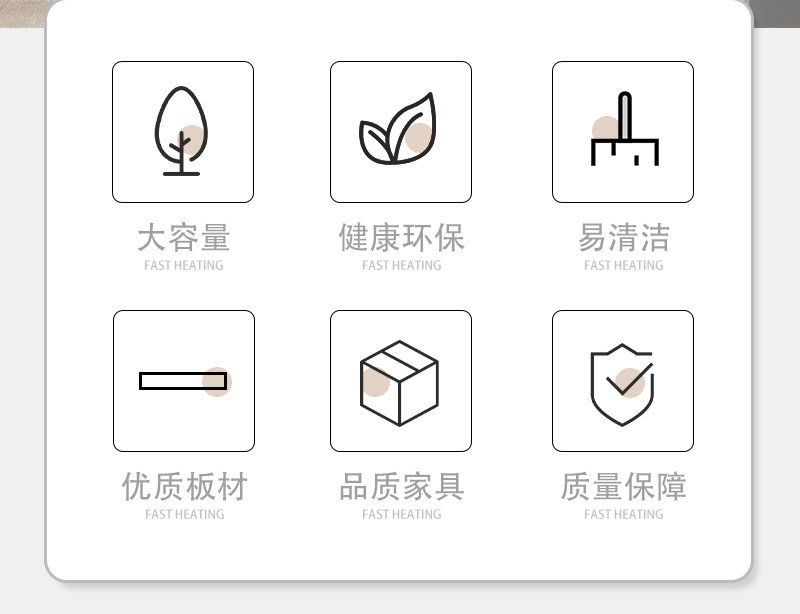 大容量
FAST HEATING

健康环保
FAST HEATING

易清洁
FAST HEATING

优质板材
FAST HEATING

品质家具
FAST HEATING

质量保障
FAST HEATING