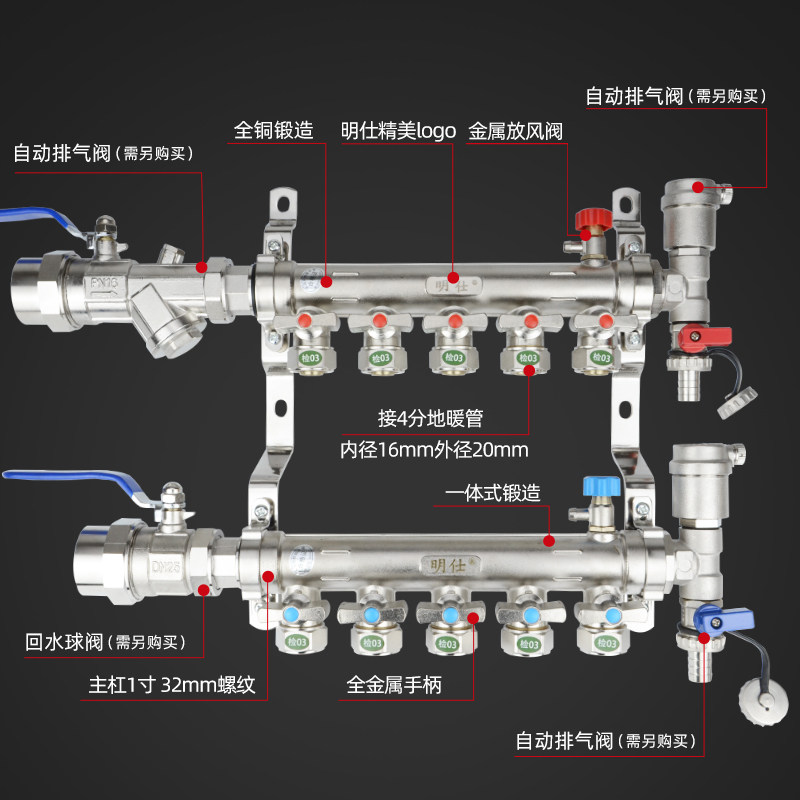 自动排气阀（需另购买）

全铜锻造

明仕精美logo

金属放风阀

自动排气阀（需另购买）

PN16

明仕

检03

检03

检03

检03

检03

接4分地暖管
内径16mm外径20mm

一体式锻造

DN25

明仕

检03

检03

检03

检03

检03

回水球阀（需另购买）

主杠1寸 32mm螺纹

全金属手柄

自动排气阀（需另购买）