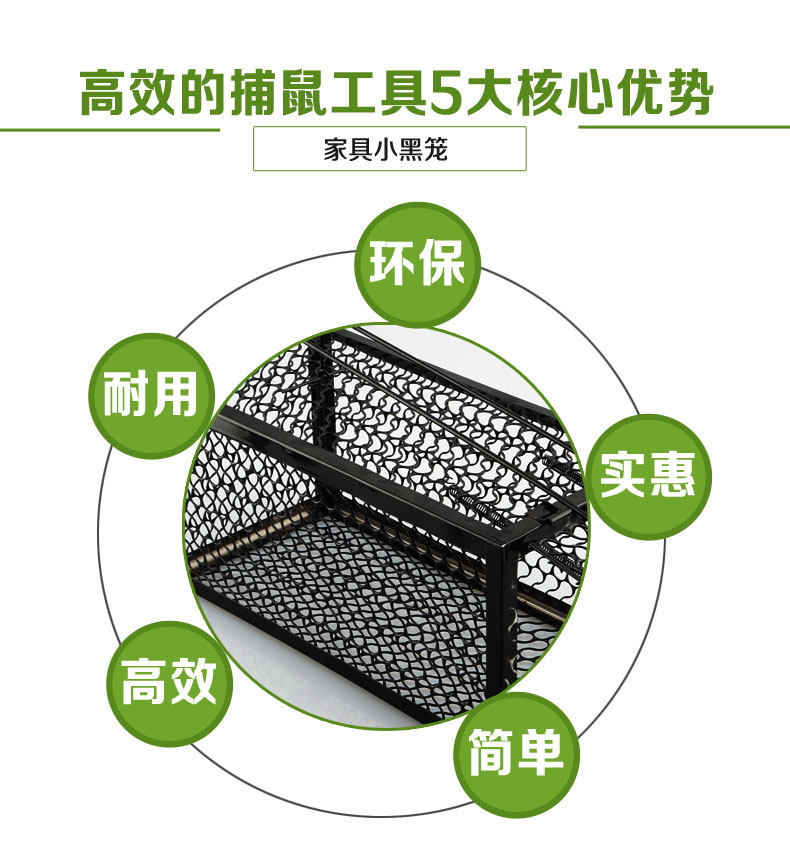 高效的捕鼠工具5大核心优势

家具小黑笼

环保

耐用

实惠

高效

简单