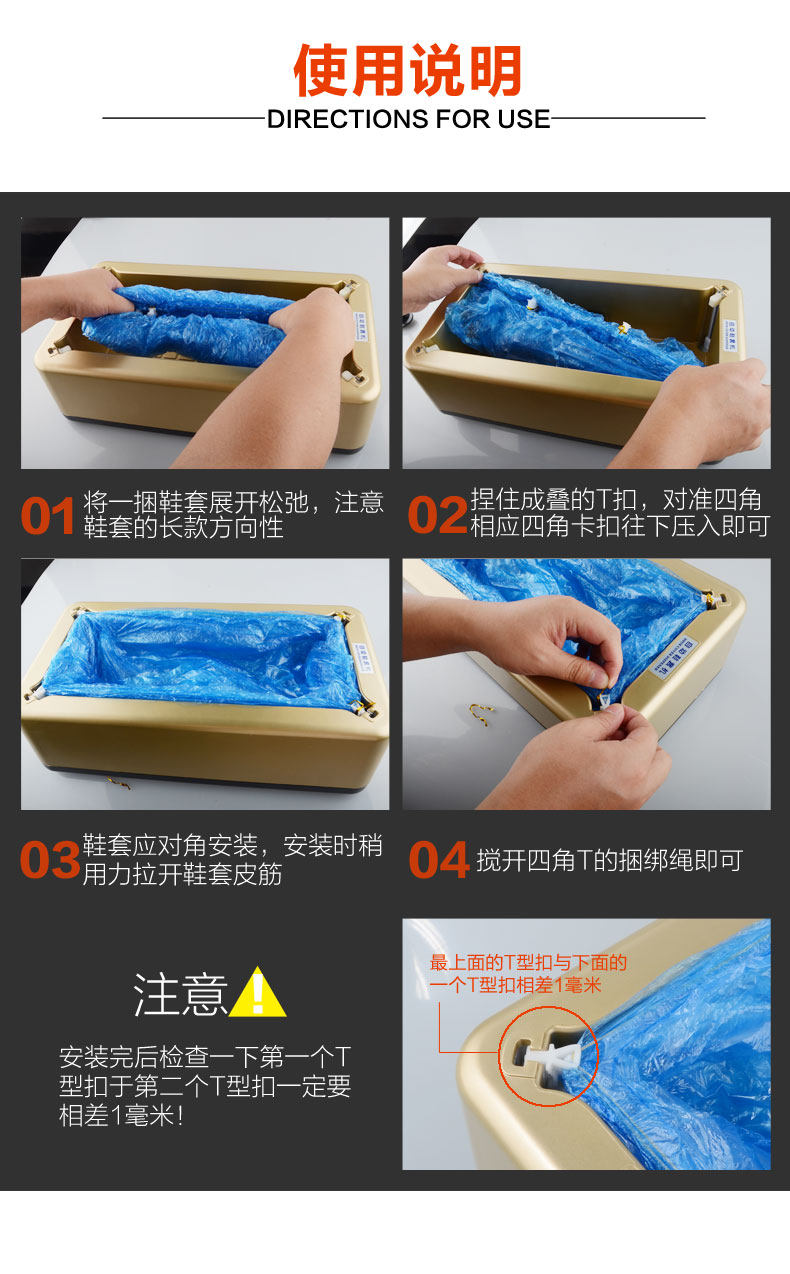 使用说明

DIRECTIONS FOR USE

01 将一捆鞋套展开松弛，注意鞋套的长款方向性

02 捏住成叠的T扣，对准四角相应四角卡扣往下压入即可

03 鞋套应对角安装，安装时稍用力拉开鞋套皮筋

04 搅开四角T的捆绑绳即可

注意

安装完后检查一下第一个T型扣于第二个T型扣一定要相差1毫米！

最上面的T型扣与下面的一个T型扣相差1毫米