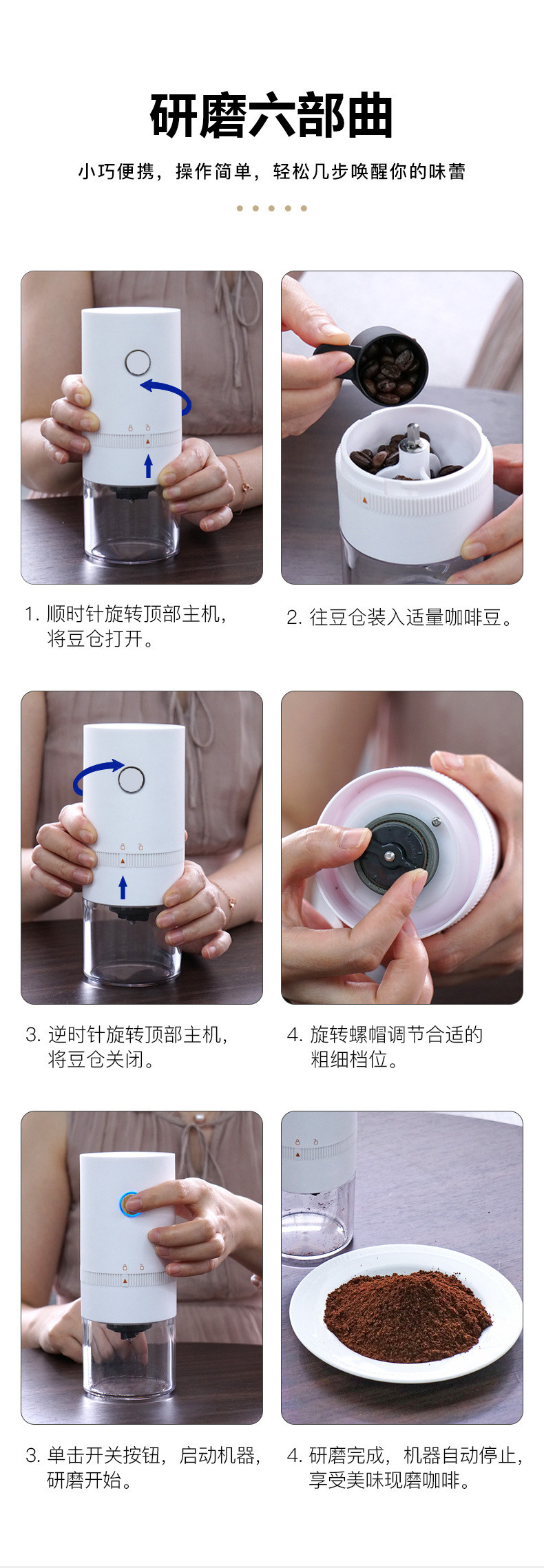 研磨六部曲

小巧便携，操作简单，轻松几步唤醒你的味蕾

1. 顺时针旋转顶部主机，将豆仓打开。

2. 往豆仓装入适量咖啡豆。

3. 逆时针旋转顶部主机，将豆仓关闭。

4. 旋转螺帽调节合适的粗细档位。

3. 单击开关按钮，启动机器，研磨开始。

4. 研磨完成，机器自动停止，享受美味现磨咖啡。