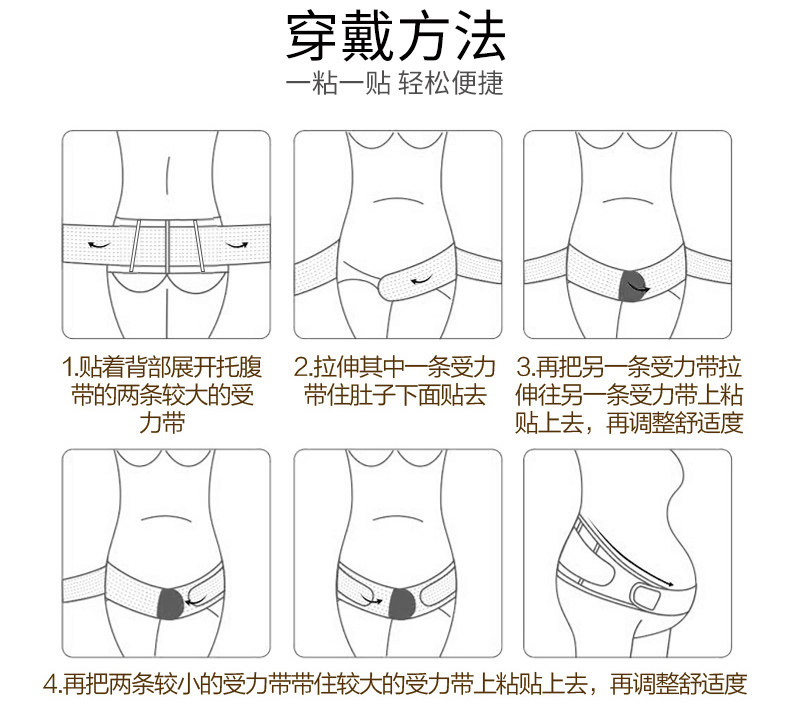 穿戴方法

一粘一贴 轻松便捷

1.贴着背部展开托腹带的两条较大的受力带

2.拉伸其中一条受力带住肚子下面贴去

3.再把另一条受力带拉伸往另一条受力带上粘贴上去，再调整舒适度

4.再把两条较小的受力带带住较大的受力带上粘贴上去，再调整舒适度