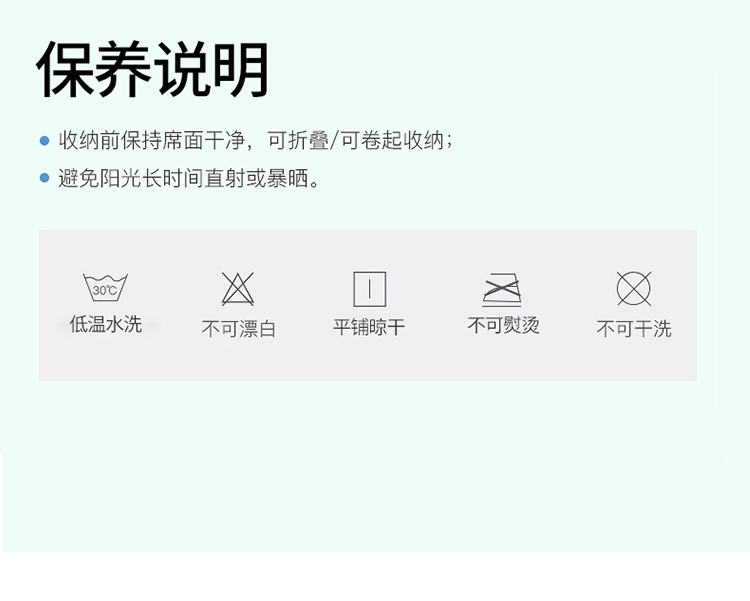 保养说明

• 收纳前保持席面干净，可折叠/可卷起收纳；
• 避免阳光长时间直射或暴晒。

30℃
低温水洗

不可漂白

平铺晾干

不可熨烫

不可干洗