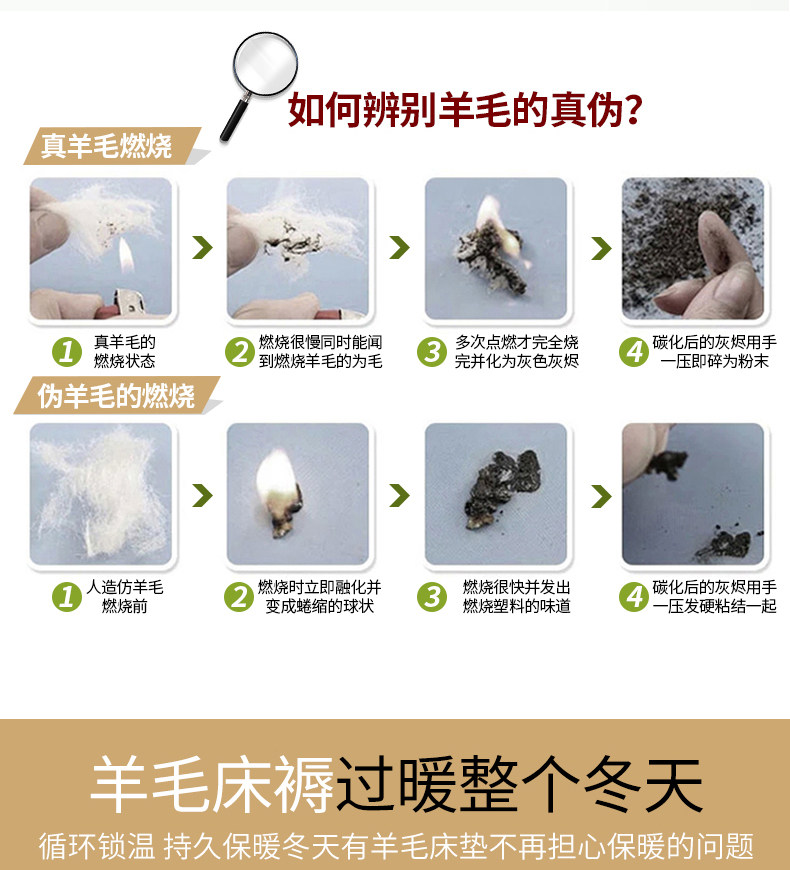 如何辨别羊毛的真伪?

真羊毛燃烧

1 真羊毛的燃烧状态

2 燃烧很慢同时能闻到燃烧羊毛的为毛

3 多次点燃才完全烧完并化为灰色灰烬

4 碳化后的灰烬用手一压即碎为粉末

伪羊毛的燃烧

1 人造仿羊毛燃烧前

2 燃烧时立即融化并变成蜷缩的球状

3 燃烧很快并发出燃烧塑料的味道

4 碳化后的灰烬用手一压发硬粘结一起

羊毛床褥过暖整个冬天

循环锁温 持久保暖冬天有羊毛床垫不再担心保暖的问题