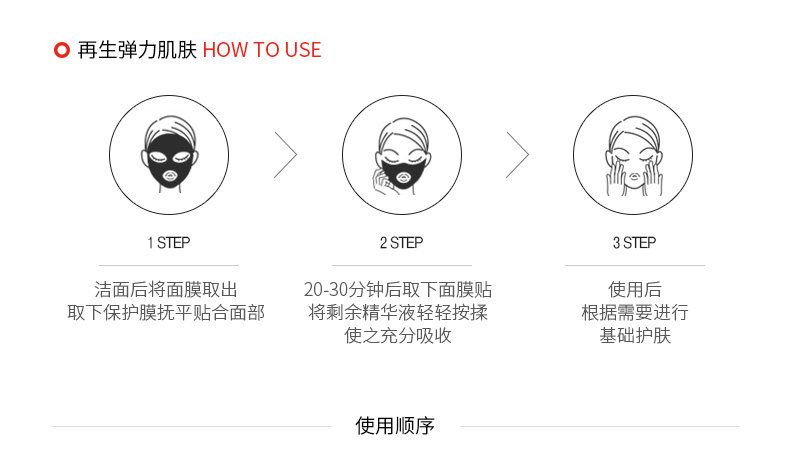 再生弹力肌肤 HOW TO USE

1 STEP

洁面后将面膜取出
取下保护膜抚平贴合面部

2 STEP

20-30分钟后取下面膜贴
将剩余精华液轻轻按揉
使之充分吸收

3 STEP

使用后
根据需要进行
基础护肤

使用顺序