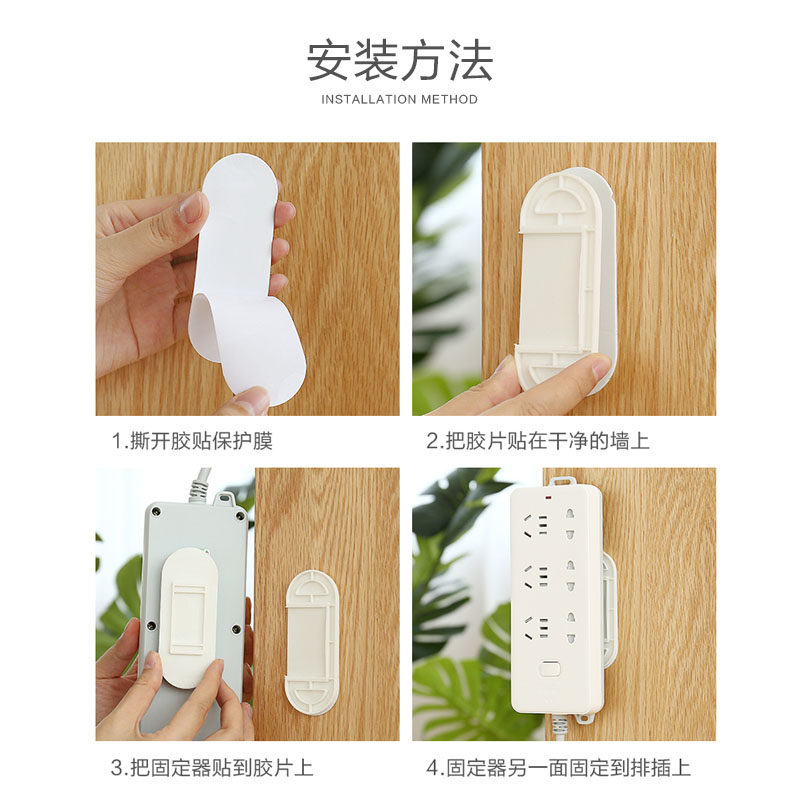 安装方法
INSTALLATION METHOD

1.撕开胶贴保护膜

2.把胶片贴在干净的墙上

3.把固定器贴到胶片上

4.固定器另一面固定到排插上