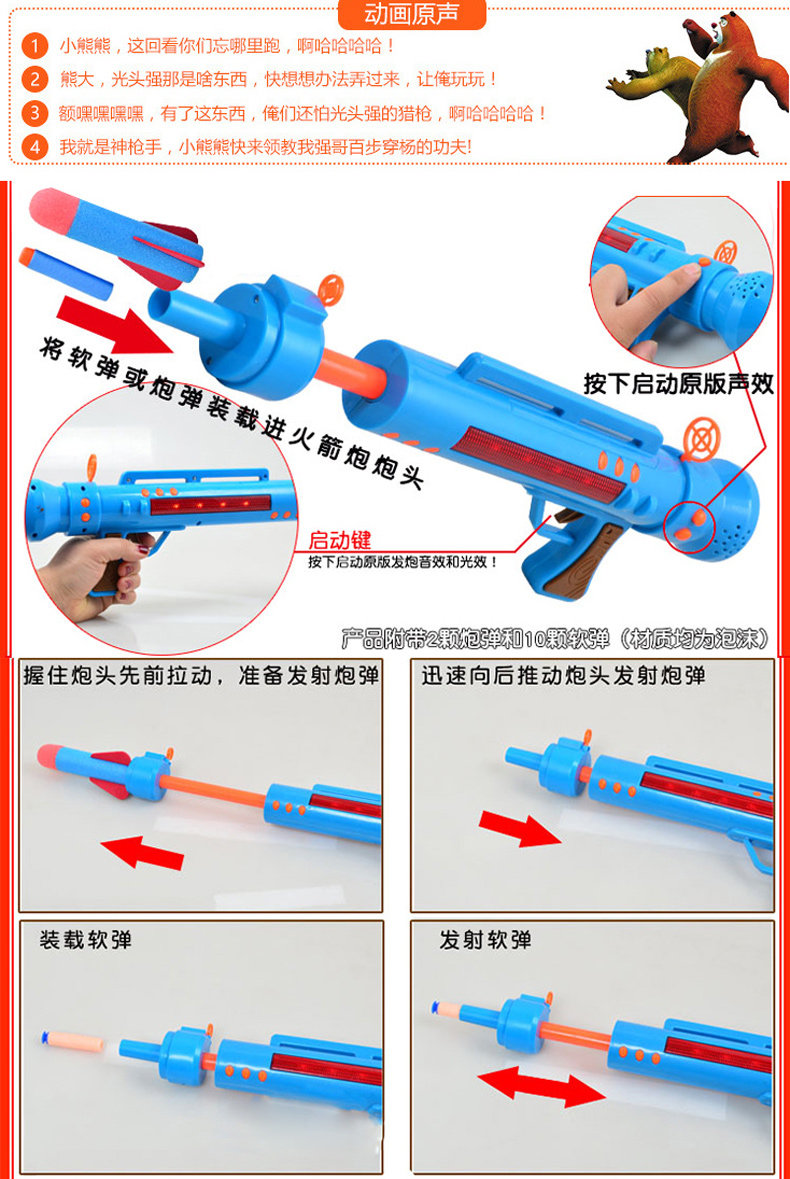 动画原声

1 小熊熊，这回看你们忘哪里跑，啊哈哈哈哈！

2 熊大，光头强那是啥东西，快想想办法弄过来，让俺玩玩！

3 额嘿嘿嘿嘿，有了这东西，俺们还怕光头强的猎枪，啊哈哈哈哈！

4 我就是神枪手，小熊熊快来领教我强哥百步穿杨的功夫！

将软弹或炮弹装载进火箭炮炮头

按下启动原版声效

启动键

按下启动原版发炮音效和光效！

产品附带2颗炮弹和10颗软弹（材质均为泡沫）

握住炮头先前拉动，准备发射炮弹

迅速向后推动炮头发射炮弹

装载软弹

发射软弹