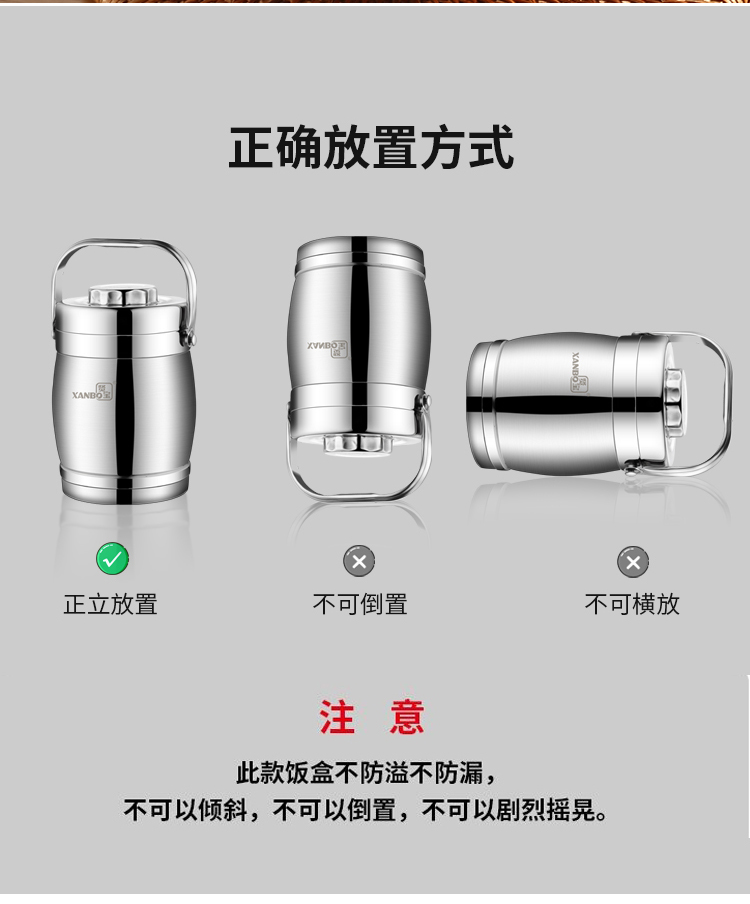 正确放置方式

XANBO

XANBO

XANBO

正立放置

不可倒置

不可横放

注 意

此款饭盒不防溢不防漏，
不可以倾斜，不可以倒置，不可以剧烈摇晃。