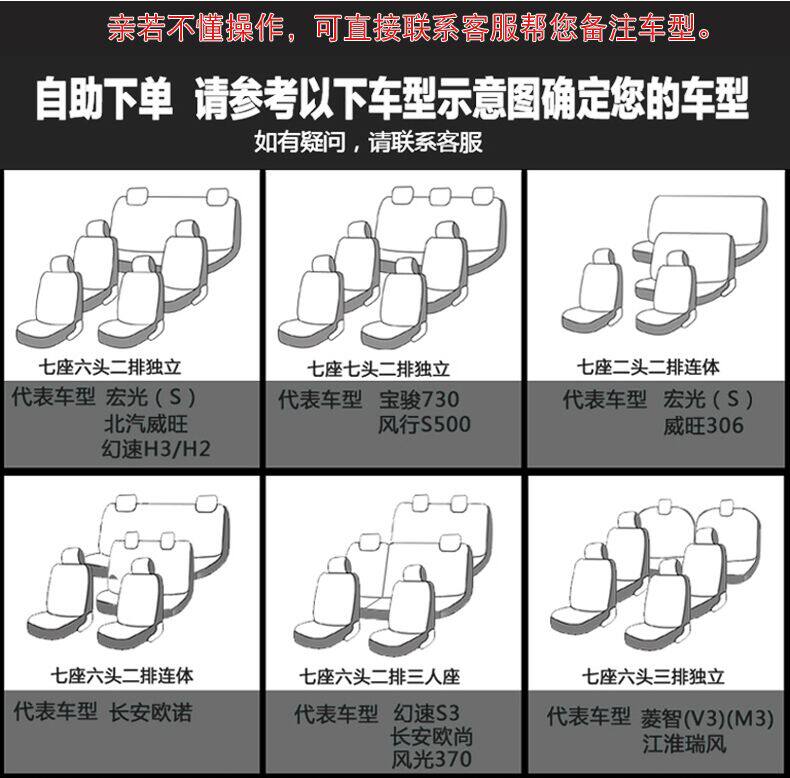 亲若不懂操作，可直接联系客服帮您备注车型。

自助下单 请参考以下车型示意图确定您的车型

如有疑问，请联系客服

七座六头二排独立

代表车型 宏光（S）
北汽威旺
幻速H3/H2

七座七头二排独立

代表车型 宝骏730
风行S500

七座二头二排连体

代表车型 宏光（S）
威旺306

七座六头二排连体

代表车型 长安欧诺

七座六头二排三人座

代表车型 幻速S3
长安欧尚
风光370

七座六头三排独立

代表车型 菱智(V3)(M3)
江淮瑞风