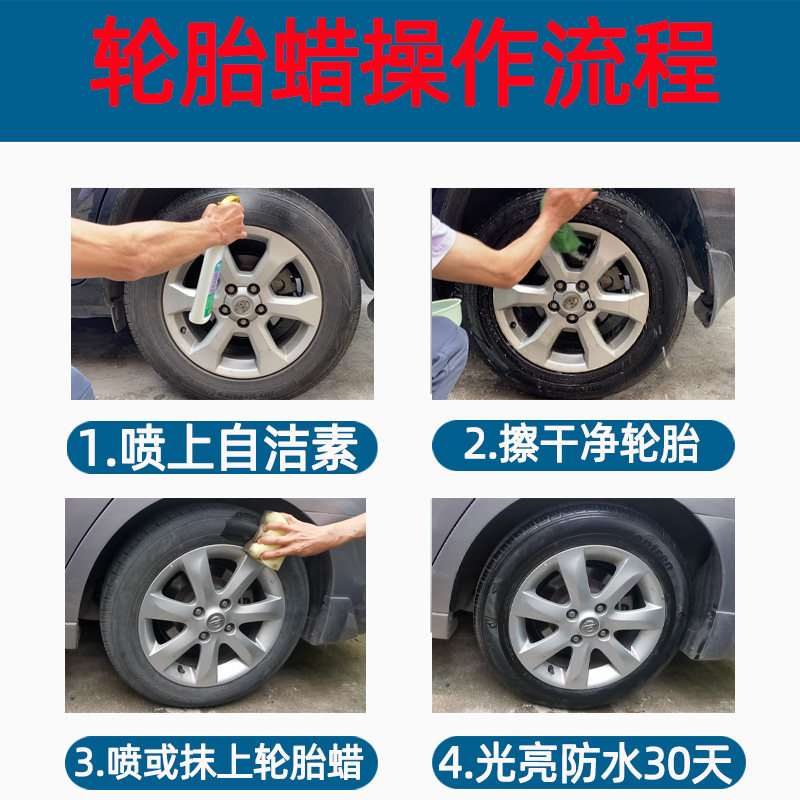 轮胎蜡操作流程

1.喷上自洁素

2.擦干净轮胎

3.喷或抹上轮胎蜡

4.光亮防水30天