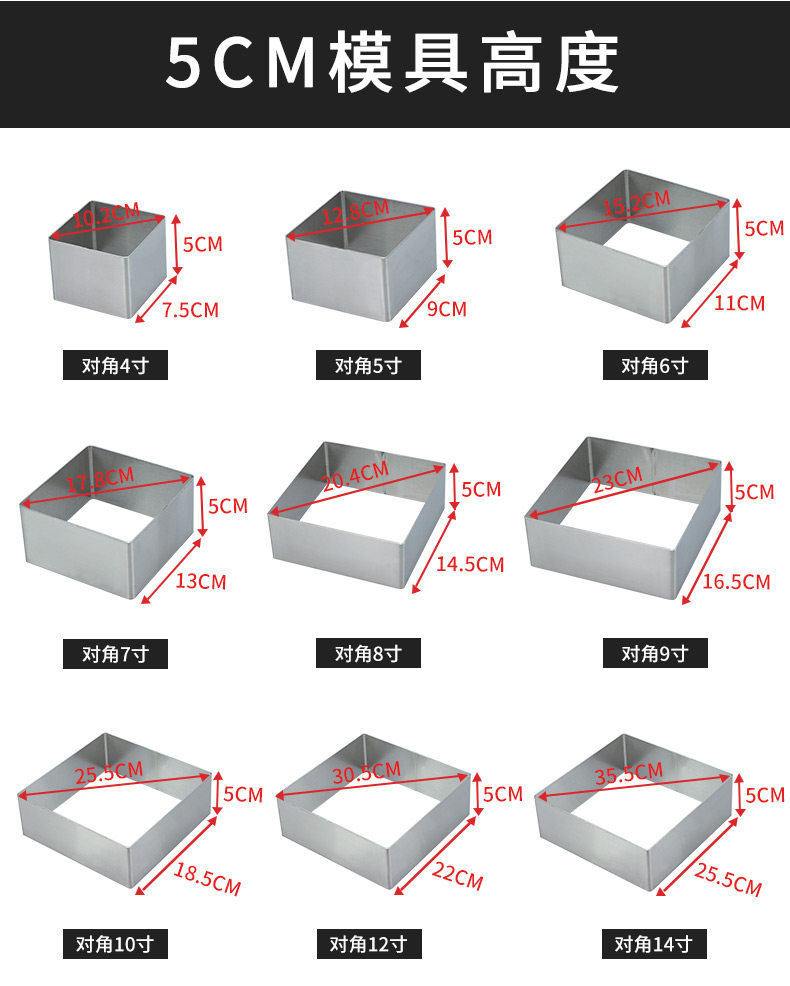 5CM模具高度

10.2CM
5CM
7.5CM
对角4寸

12.8CM
5CM
9CM
对角5寸

15.2CM
5CM
11CM
对角6寸

17.8CM
5CM
13CM
对角7寸

20.4CM
5CM
14.5CM
对角8寸

23CM
5CM
16.5CM
对角9寸

25.5CM
5CM
18.5CM
对角10寸

30.5CM
5CM
22CM
对角12寸

35.5CM
5CM
25.5CM
对角14寸