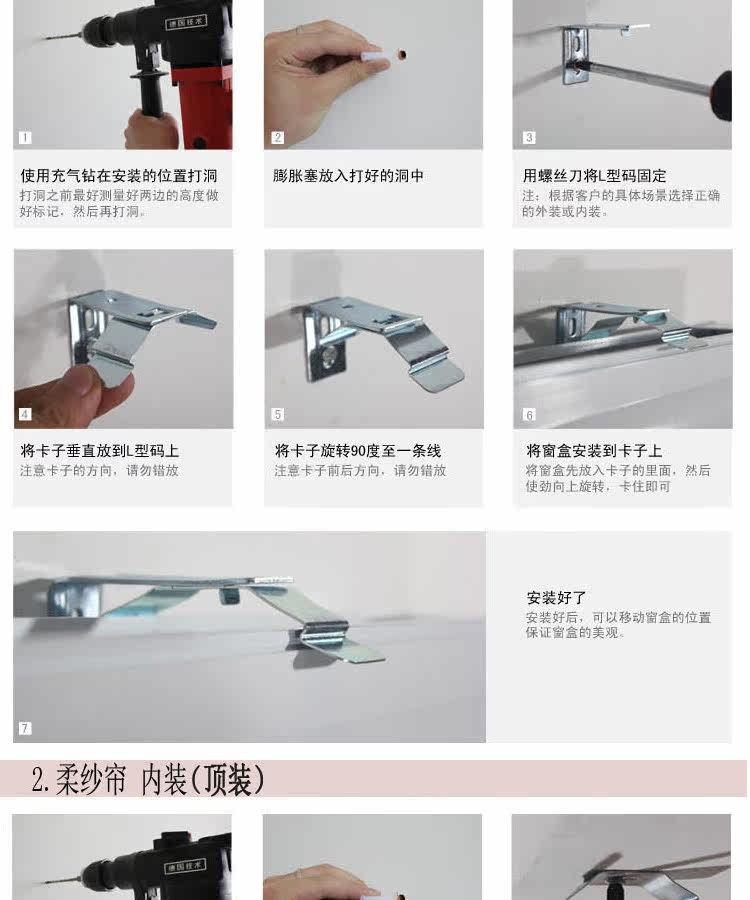 德国技术

1

使用充气钻在安装的位置打洞

打洞之前最好测量好两边的高度做好标记，然后再打洞。

2

膨胀塞放入打好的洞中

3

用螺丝刀将L型码固定

注：根据客户的具体场景选择正确的外装或内装。

4

将卡子垂直放到L型码上

注意卡子的方向，请勿错放

5

将卡子旋转90度至一条线

注意卡子前后方向，请勿错放

6

将窗盒安装到卡子上

将窗盒先放入卡子的里面，然后使劲向上旋转，卡住即可

7

安装好了

安装好后，可以移动窗盒的位置保证窗盒的美观。

2.柔纱帘 内装(顶装)

德国技术