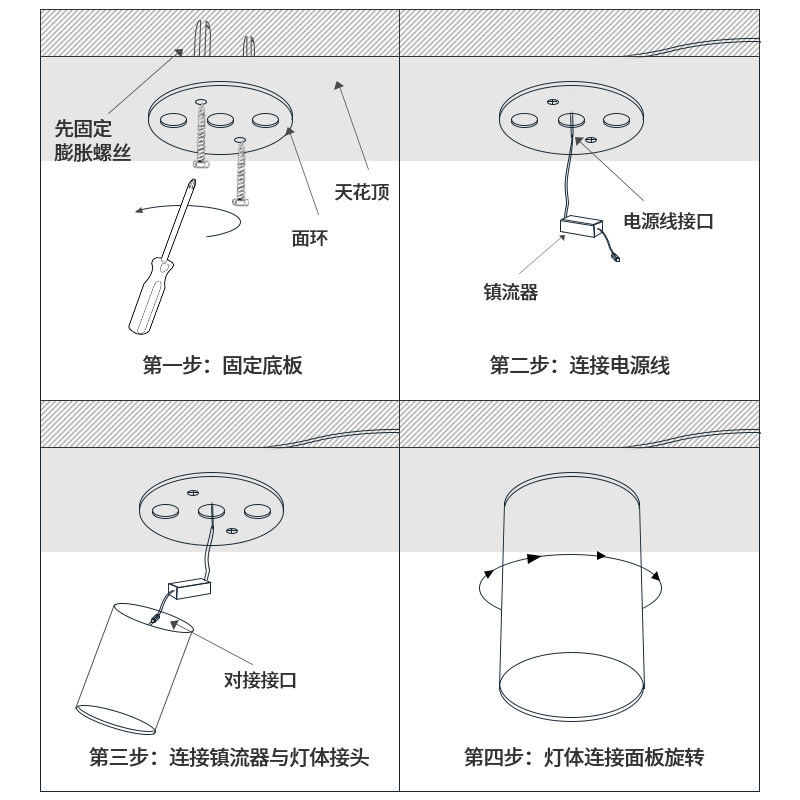 先固定
膨胀螺丝

天花顶

面环

第一步：固定底板

电源线接口

镇流器

第二步：连接电源线

对接接口

第三步：连接镇流器与灯体接头

第四步：灯体连接面板旋转