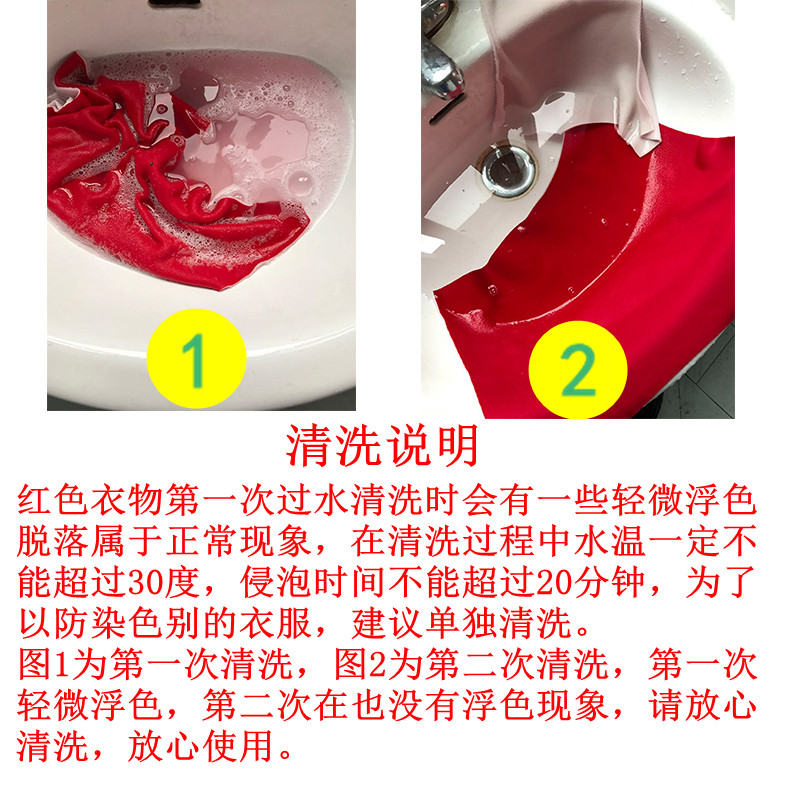 1

2

清洗说明

红色衣物第一次过水清洗时会有一些轻微浮色脱落属于正常现象，在清洗过程中水温一定不能超过30度，侵泡时间不能超过20分钟，为了以防染色别的衣服，建议单独清洗。
图1为第一次清洗，图2为第二次清洗，第一次轻微浮色，第二次在也没有浮色现象，请放心清洗，放心使用。