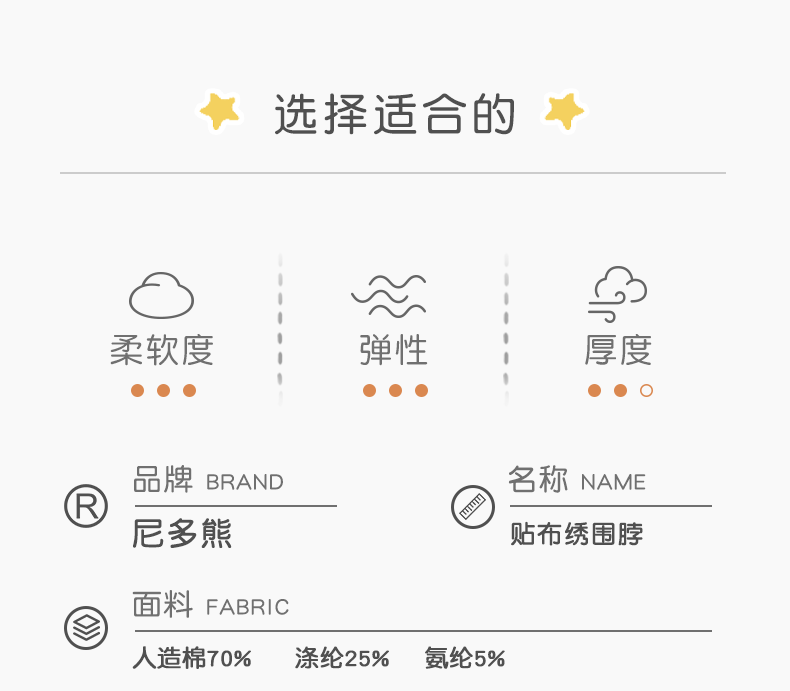 选择适合的

柔软度
弹性
厚度

品牌 BRAND
尼多熊

名称 NAME
贴布绣围脖

面料 FABRIC
人造棉70% 涤纶25% 氨纶5%