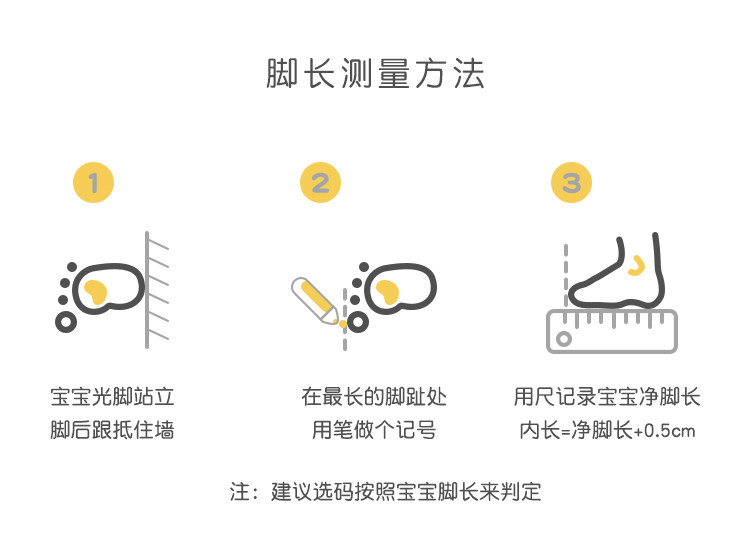 脚长测量方法

1

宝宝光脚站立
脚后跟抵住墙

2

在最长的脚趾处
用笔做个记号

3

用尺记录宝宝净脚长
内长=净脚长+0.5cm

注：建议选码按照宝宝脚长来判定