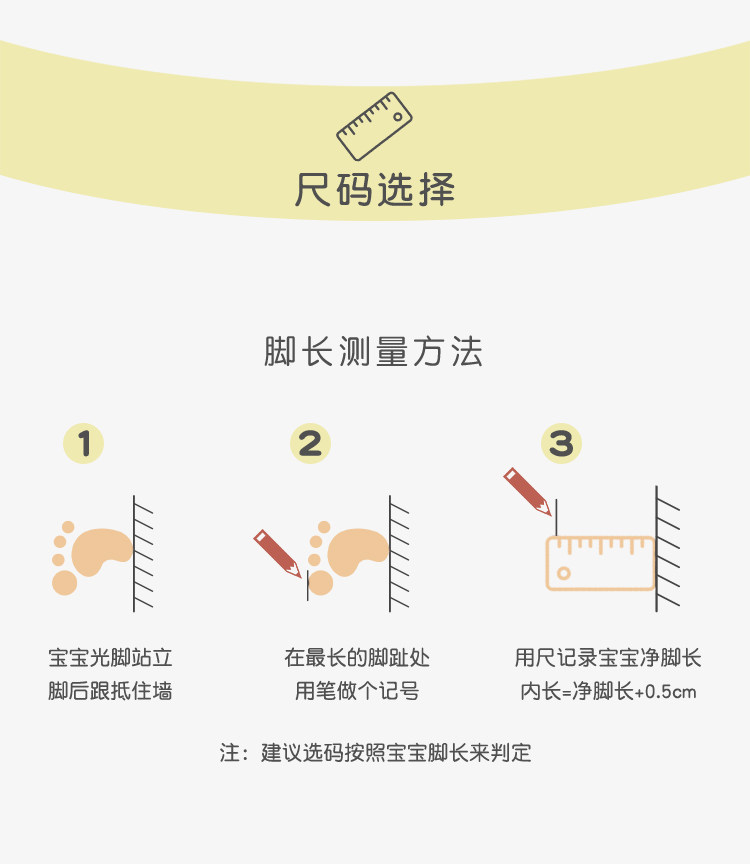 尺码选择

脚长测量方法

1

宝宝光脚站立
脚后跟抵住墙

2

在最长的脚趾处
用笔做个记号

3

用尺记录宝宝净脚长
内长=净脚长+0.5cm

注：建议选码按照宝宝脚长来判定