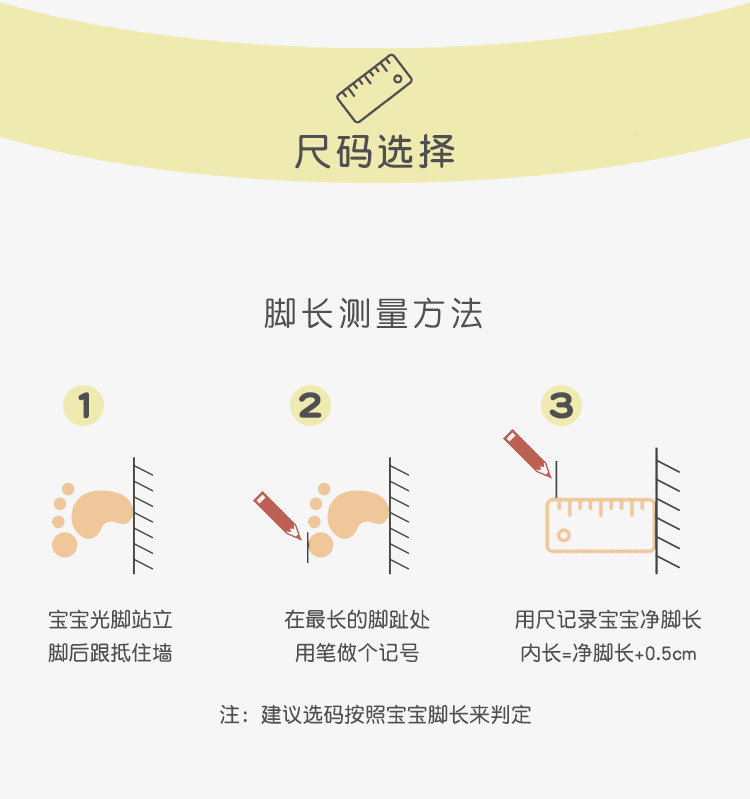 尺码选择

脚长测量方法

1

宝宝光脚站立
脚后跟抵住墙

2

在最长的脚趾处
用笔做个记号

3

用尺记录宝宝净脚长
内长=净脚长+0.5cm

注：建议选码按照宝宝脚长来判定