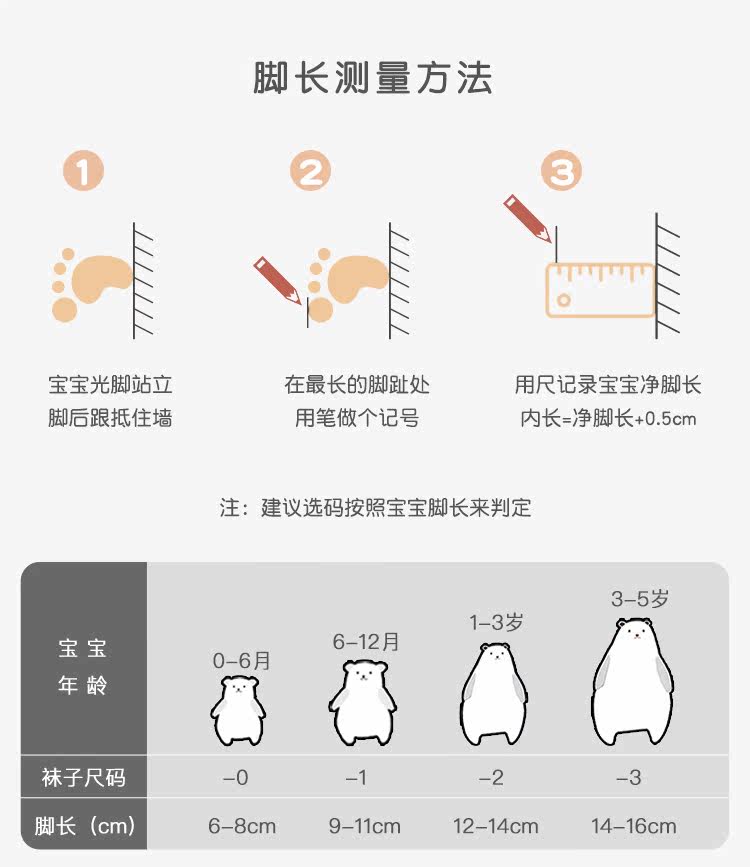 脚长测量方法

1
宝宝光脚站立
脚后跟抵住墙

2
在最长的脚趾处
用笔做个记号

3
用尺记录宝宝净脚长
内长=净脚长+0.5cm

注：建议选码按照宝宝脚长来判定

| 宝宝年龄 | 0-6月 | 6-12月 | 1-3岁 | 3-5岁 |
|---|---|---|---|---|
| 袜子尺码 | -0 | -1 | -2 | -3 |
| 脚长（cm） | 6-8cm | 9-11cm | 12-14cm | 14-16cm |