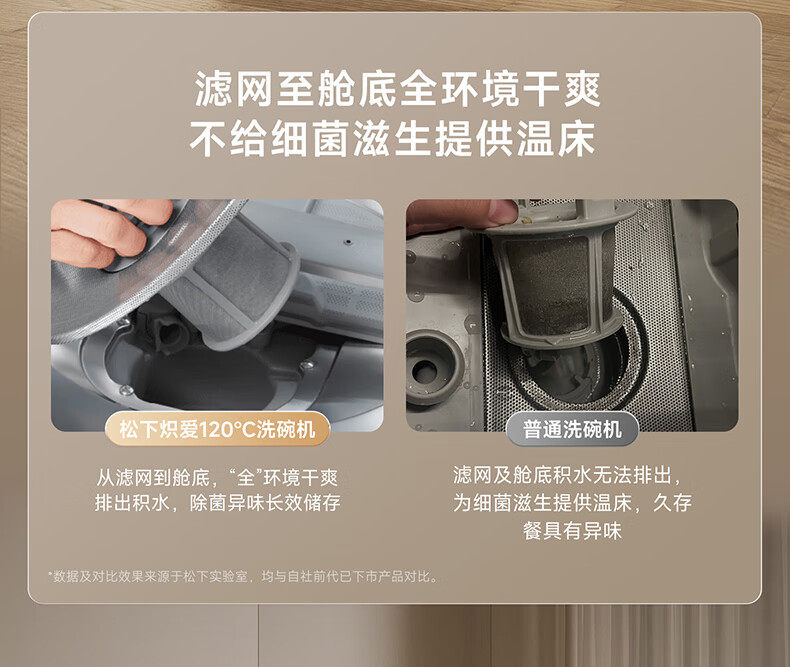 滤网至舱底全环境干爽
不给细菌滋生提供温床

松下炽爱120°C洗碗机

从滤网到舱底，“全”环境干爽
排出积水，除菌异味长效储存

普通洗碗机

滤网及舱底积水无法排出，
为细菌滋生提供温床，久存
餐具有异味

*数据及对比效果来源于松下实验室，均与自社前代已下市产品对比。