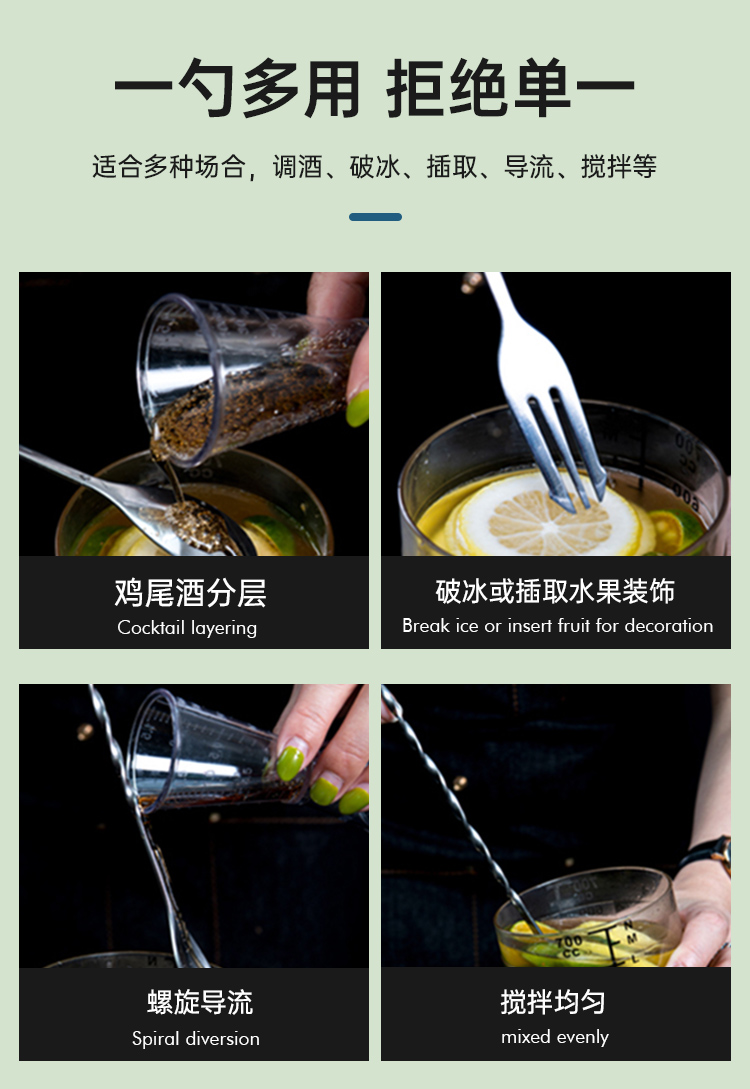 一勺多用 拒绝单一

适合多种场合，调酒、破冰、插取、导流、搅拌等

鸡尾酒分层
Cocktail layering

破冰或插取水果装饰
Break ice or insert fruit for decoration

螺旋导流
Spiral diversion

搅拌均匀
mixed evenly