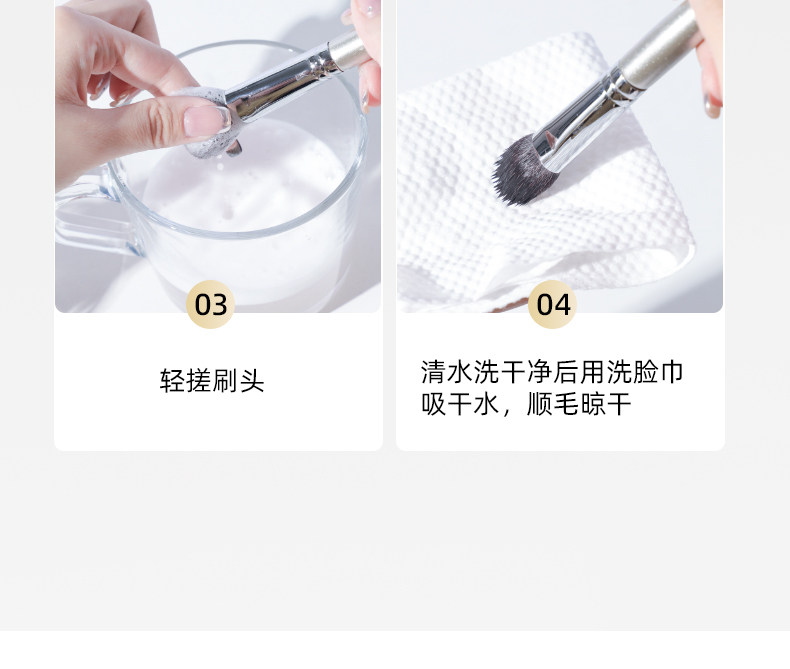 03

轻搓刷头

04

清水洗干净后用洗脸巾吸干水，顺毛晾干