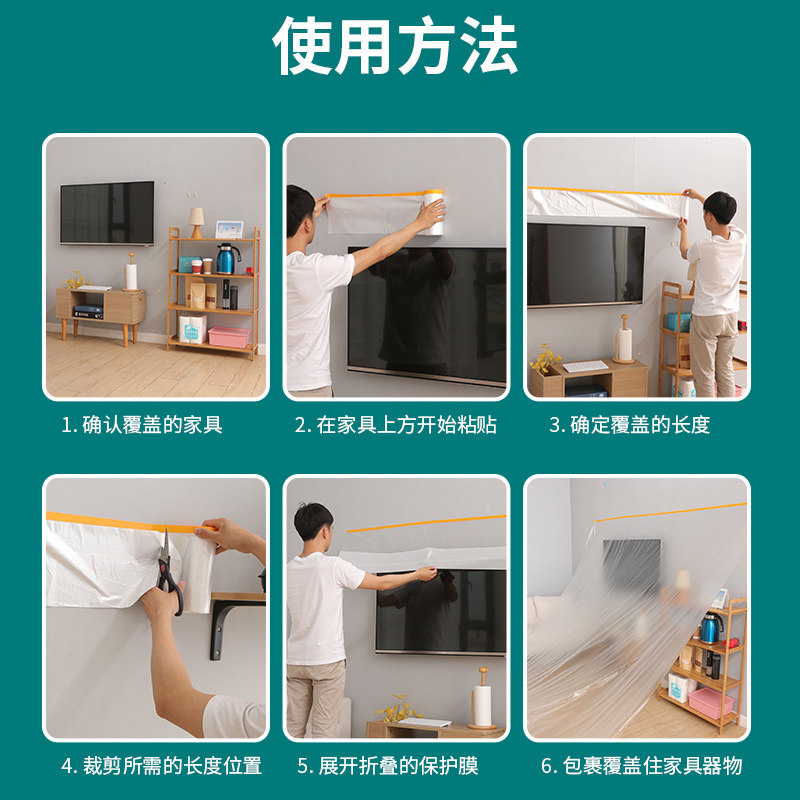 使用方法

1. 确认覆盖的家具

2. 在家具上方开始粘贴

3. 确定覆盖的长度

4. 裁剪所需的长度位置

5. 展开折叠的保护膜

6. 包裹覆盖住家具器物