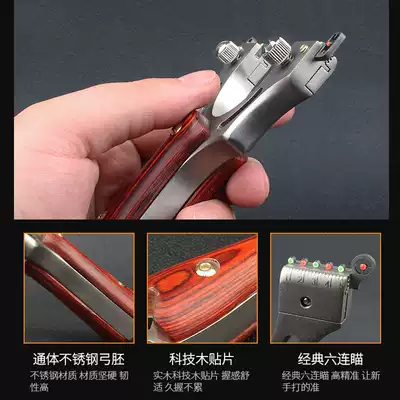 通体不锈钢弓胚

不锈钢材质 材质坚硬 韧性高

科技木贴片

实木科技木贴片 握感舒适 久握不累

经典六连瞄

经典六连瞄 高精准 让新手打的准