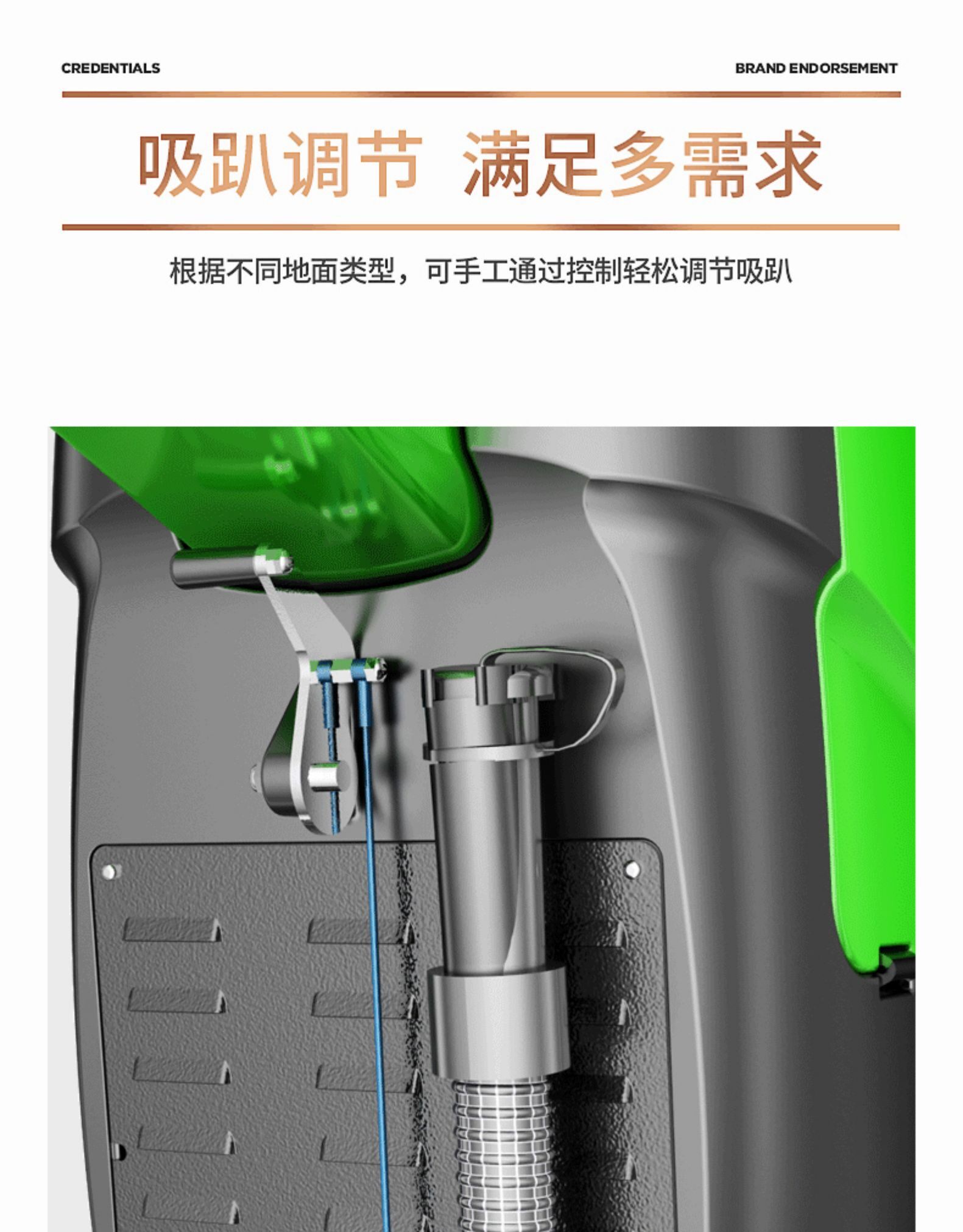 CREDENTIALS

BRAND ENDORSEMENT

吸趴调节 满足多需求

根据不同地面类型，可手工通过控制轻松调节吸趴