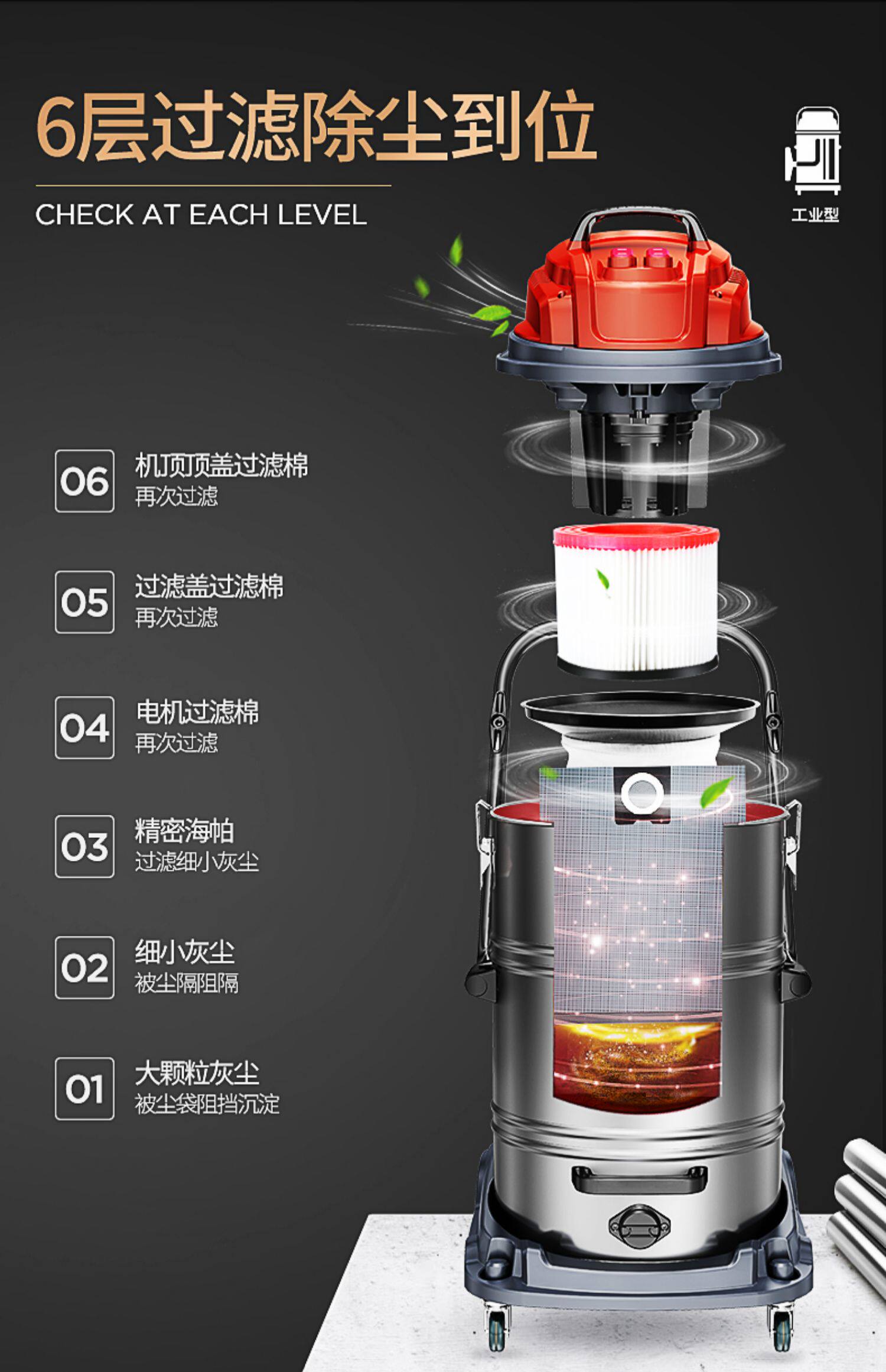 6层过滤除尘到位

CHECK AT EACH LEVEL

工业型

06 机顶顶盖过滤棉
再次过滤

05 过滤盖过滤棉
再次过滤

04 电机过滤棉
再次过滤

03 精密海帕
过滤细小灰尘

02 细小灰尘
被尘隔阻隔

01 大颗粒灰尘
被尘袋阻挡沉淀