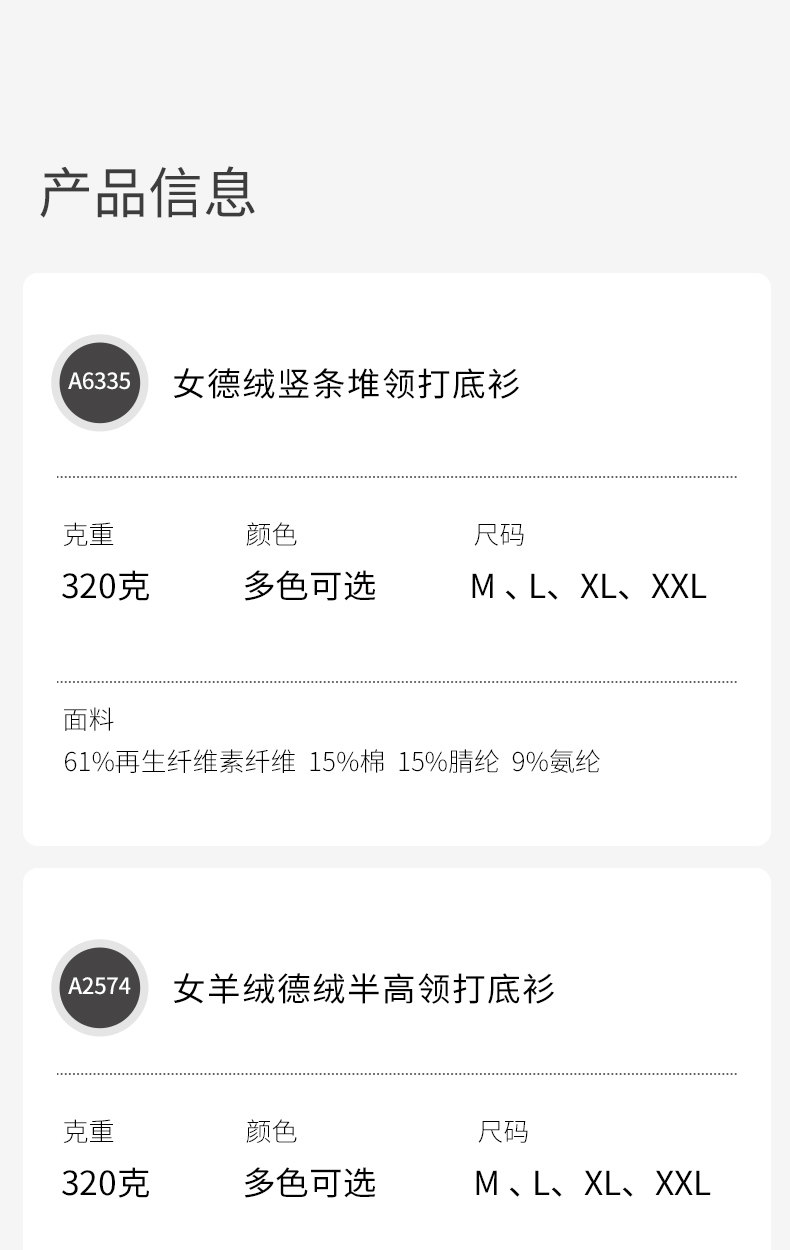 产品信息

A6335

女德绒竖条堆领打底衫

克重
320克

颜色
多色可选

尺码
M、L、XL、XXL

面料
61%再生纤维素纤维 15%棉 15%腈纶 9%氨纶

A2574

女羊绒德绒半高领打底衫

克重
320克

颜色
多色可选

尺码
M、L、XL、XXL