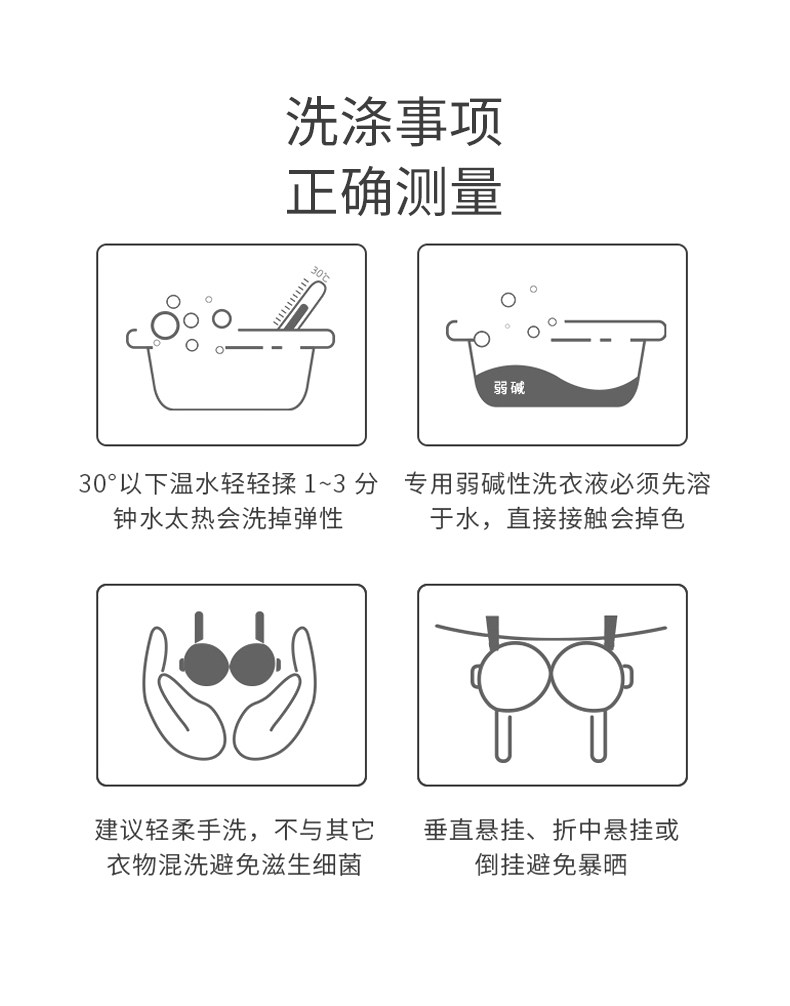 洗涤事项
正确测量

30℃

30°以下温水轻轻揉 1~3 分钟水太热会洗掉弹性

弱碱

专用弱碱性洗衣液必须先溶于水，直接接触会掉色

建议轻柔手洗，不与其它衣物混洗避免滋生细菌

垂直悬挂、折中悬挂或倒挂避免暴晒