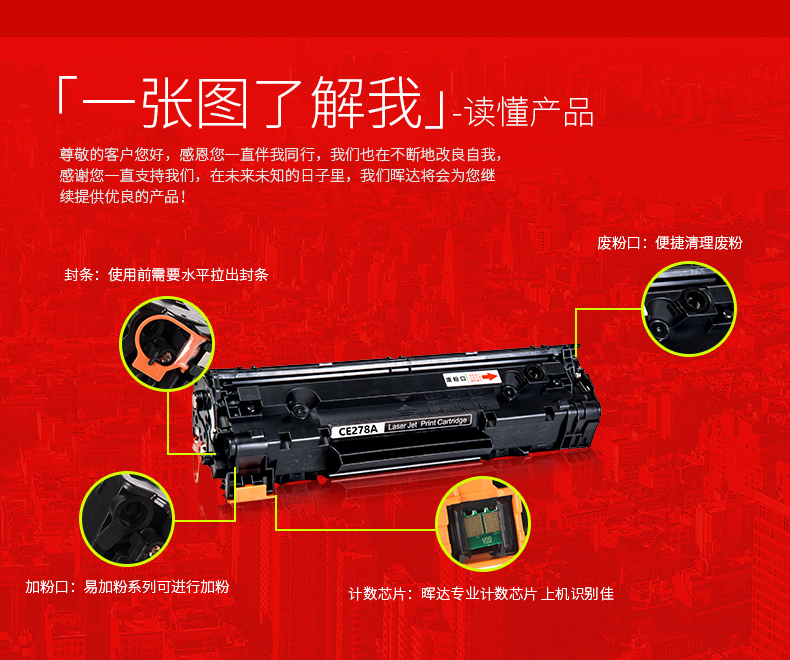 「一张图了解我」-读懂产品

尊敬的客户您好，感恩您一直伴我同行，我们也在不断地改良自我，感谢您一直支持我们，在未来未知的日子里，我们晖达将会为您继续提供优良的产品！

废粉口：便捷清理废粉

封条：使用前需要水平拉出封条

废粉口

CE278A Laser Jet Print Cartridge

加粉口：易加粉系列可进行加粉

计数芯片：晖达专业计数芯片 上机识别佳