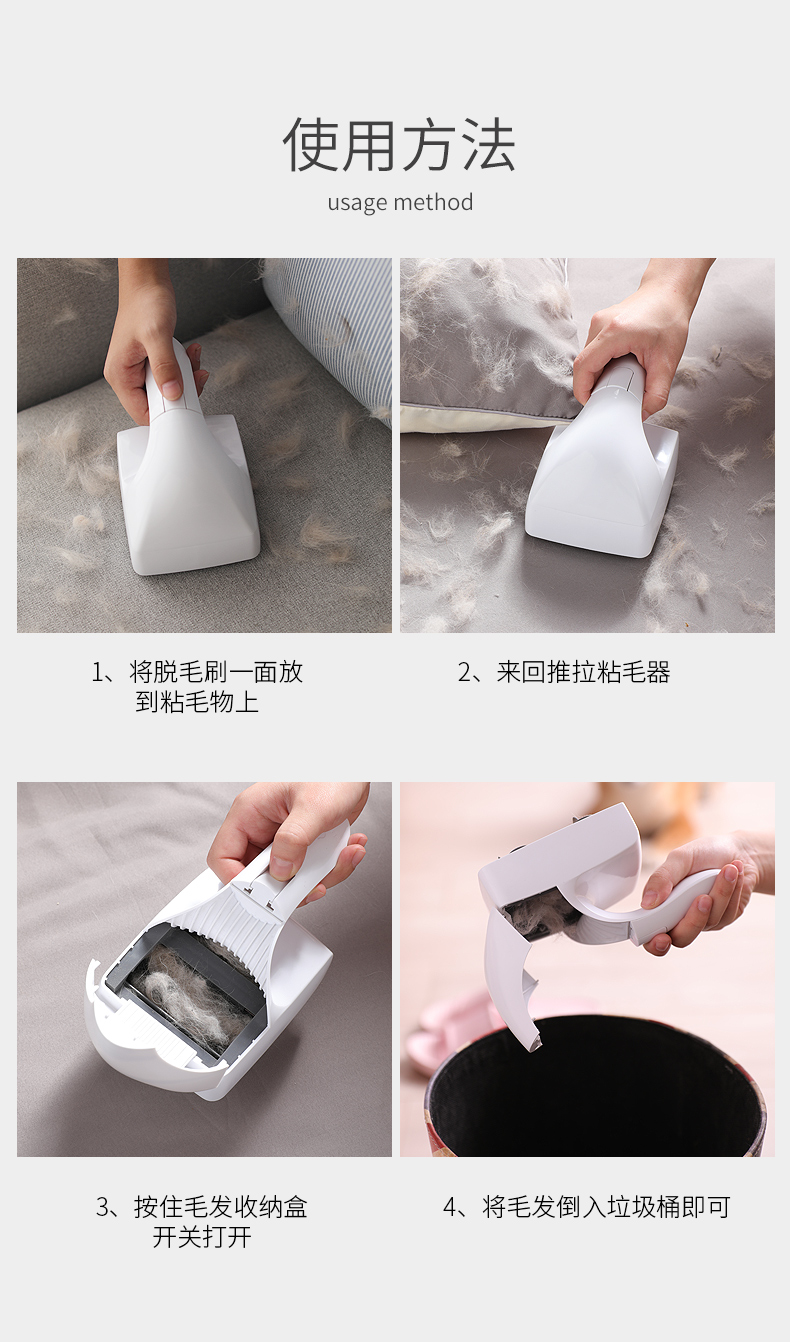 使用方法

usage method

1、将脱毛刷一面放到粘毛物上

2、来回推拉粘毛器

3、按住毛发收纳盒开关打开

4、将毛发倒入垃圾桶即可