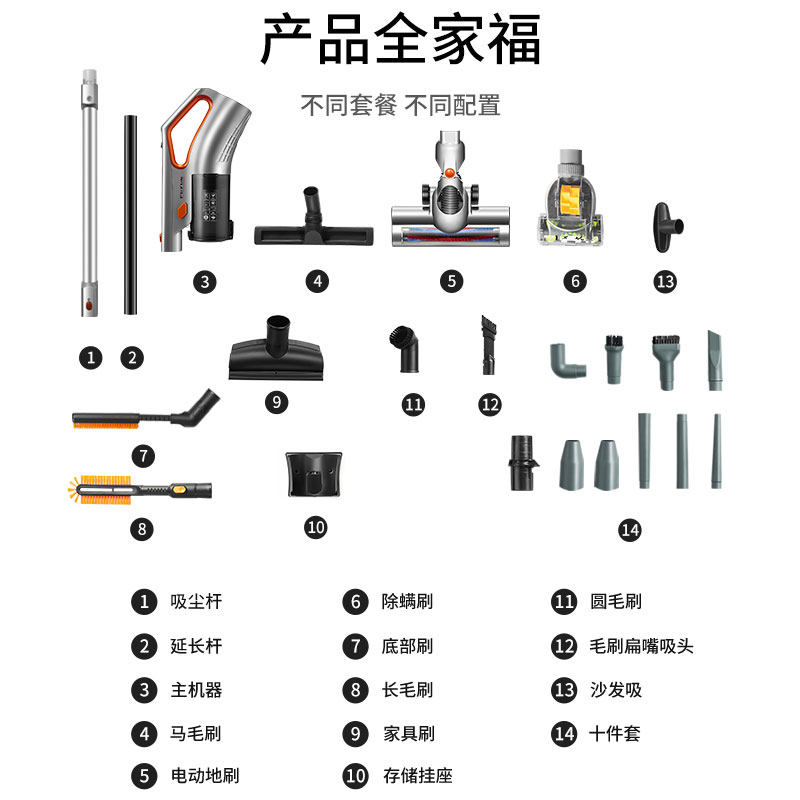 产品全家福

不同套餐 不同配置

3 4 5 6 13

1 2

9 11 12

7

8 10 14

1 吸尘杆
2 延长杆
3 主机器
4 马毛刷
5 电动地刷

6 除螨刷
7 底部刷
8 长毛刷
9 家具刷
10 存储挂座

11 圆毛刷
12 毛刷扁嘴吸头
13 沙发吸
14 十件套