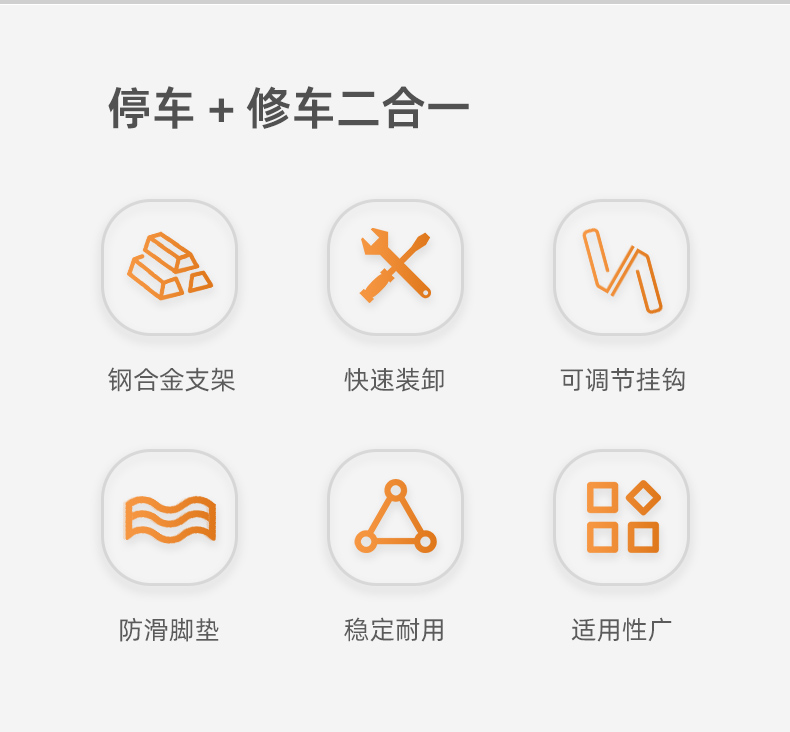 停车 + 修车二合一

钢合金支架 快速装卸 可调节挂钩

防滑脚垫 稳定耐用 适用性广