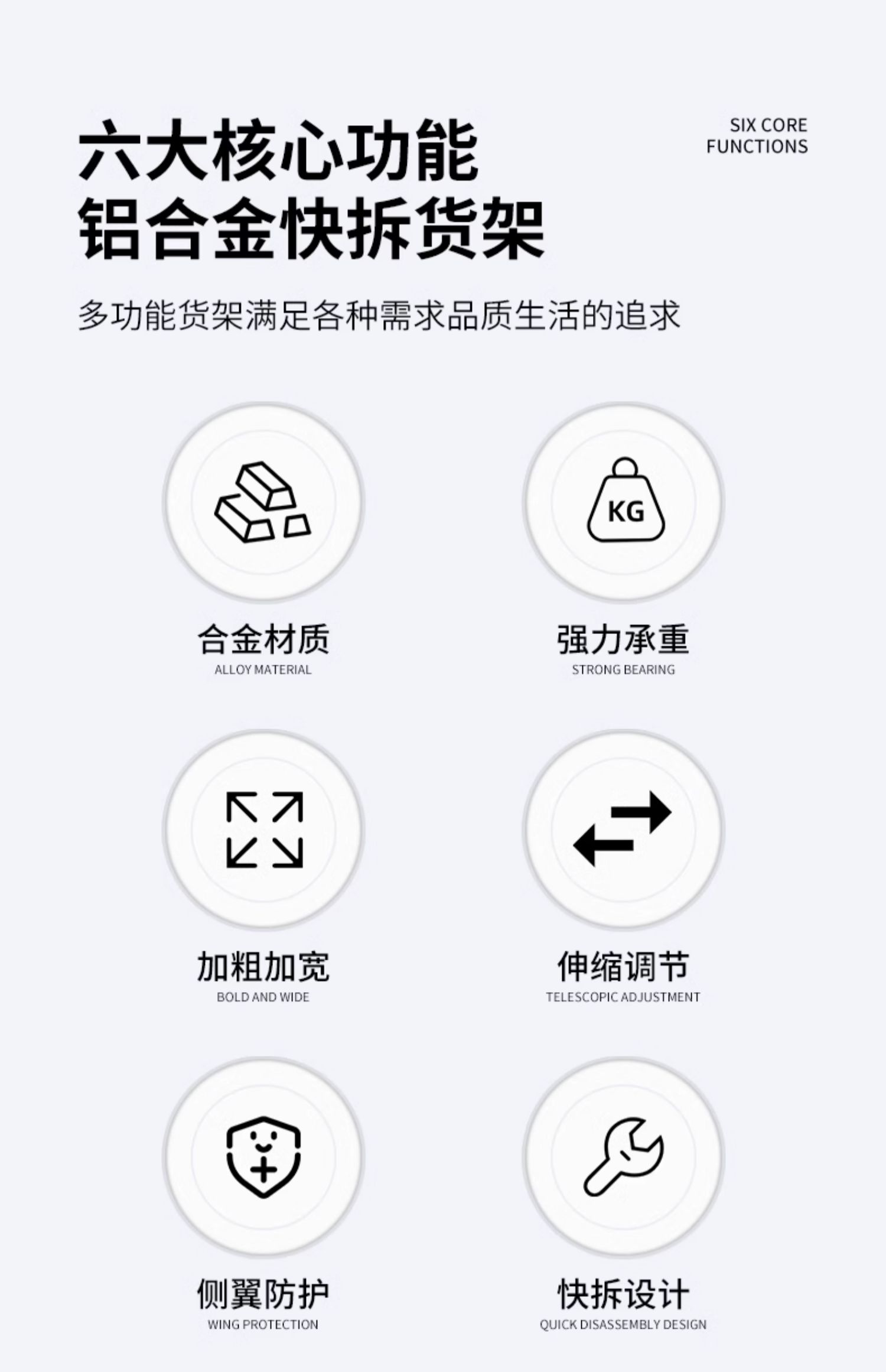 六大核心功能
铝合金快拆货架

SIX CORE
FUNCTIONS

多功能货架满足各种需求品质生活的追求

KG

合金材质
ALLOY MATERIAL

强力承重
STRONG BEARING

加粗加宽
BOLD AND WIDE

伸缩调节
TELESCOPIC ADJUSTMENT

侧翼防护
WING PROTECTION

快拆设计
QUICK DISASSEMBLY DESIGN