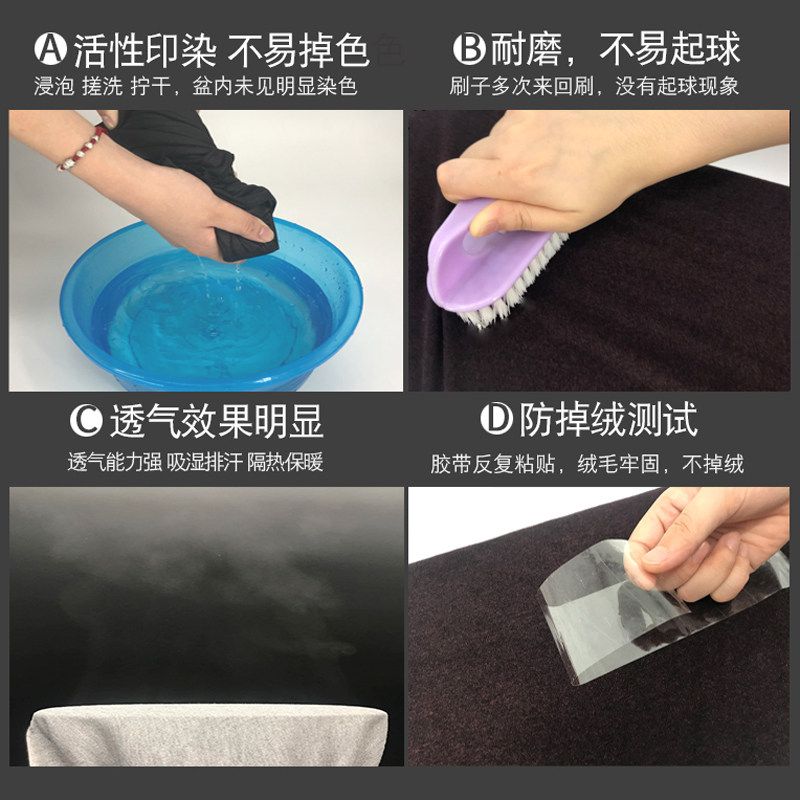 A 活性印染 不易掉色
浸泡 搓洗 拧干，盆内未见明显染色

B 耐磨，不易起球
刷子多次来回刷，没有起球现象

C 透气效果明显
透气能力强 吸湿排汗 隔热保暖

D 防掉绒测试
胶带反复粘贴，绒毛牢固，不掉绒