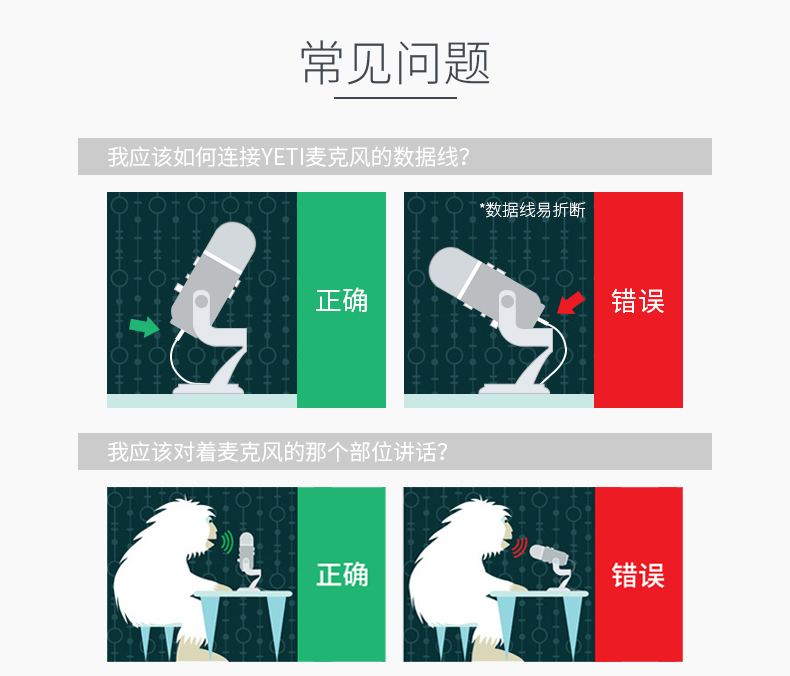 常见问题

我应该如何连接YETI麦克风的数据线?

正确

*数据线易折断

错误

我应该对着麦克风的那个部位讲话?

正确

错误