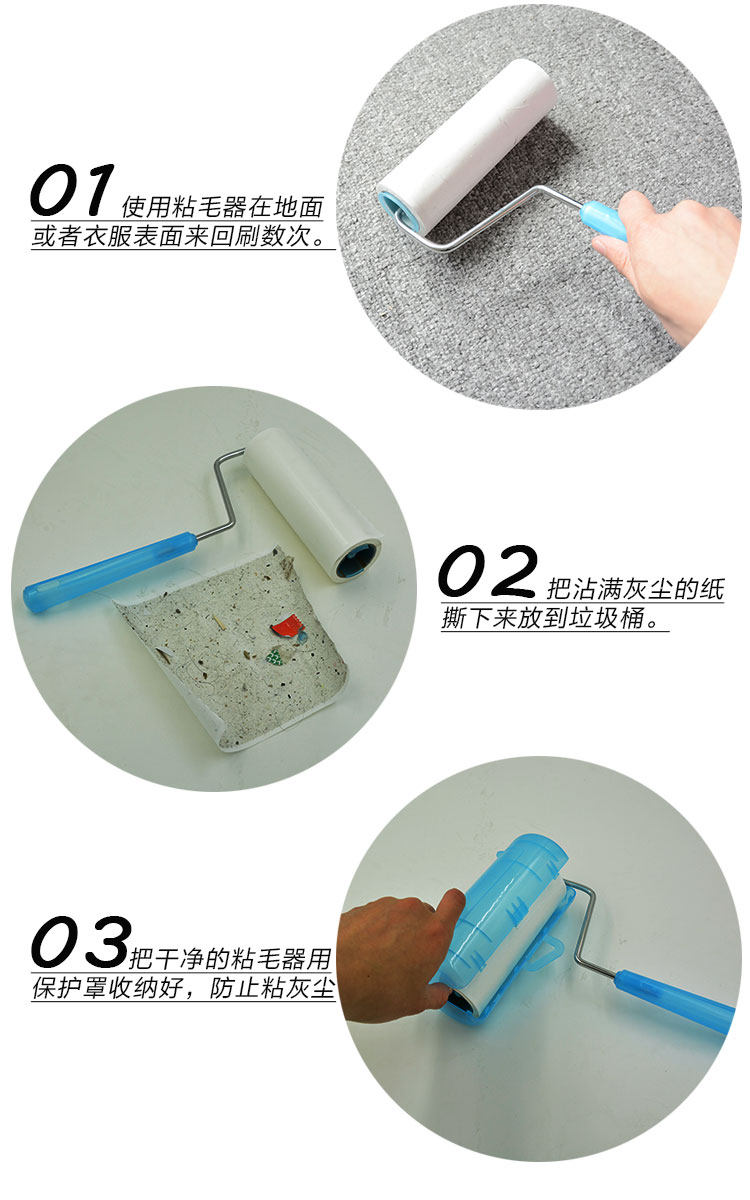 01 使用粘毛器在地面或者衣服表面来回刷数次。

02 把沾满灰尘的纸撕下来放到垃圾桶。

03 把干净的粘毛器用保护罩收纳好，防止粘灰尘