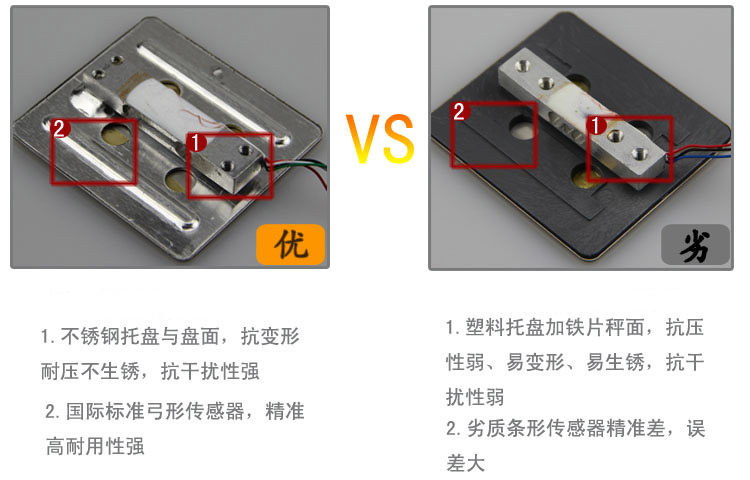 2

1

优

VS

2

1

劣

1. 不锈钢托盘与盘面，抗变形耐压不生锈，抗干扰性强

2. 国际标准弓形传感器，精准高耐用性强

1. 塑料托盘加铁片秤面，抗压性弱、易变形、易生锈，抗干扰性弱

2. 劣质条形传感器精准差，误差大