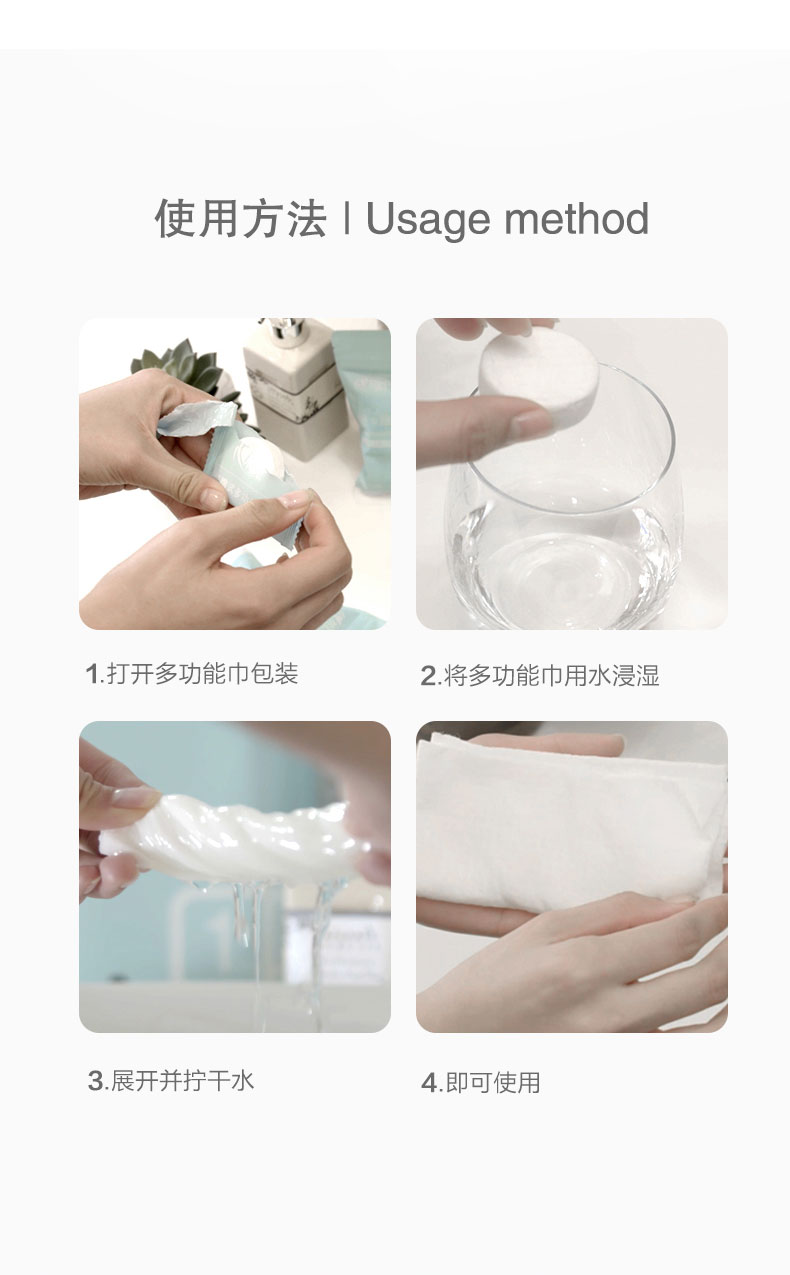 使用方法 | Usage method

1.打开多功能巾包装

2.将多功能巾用水浸湿

3.展开并拧干水

4.即可使用