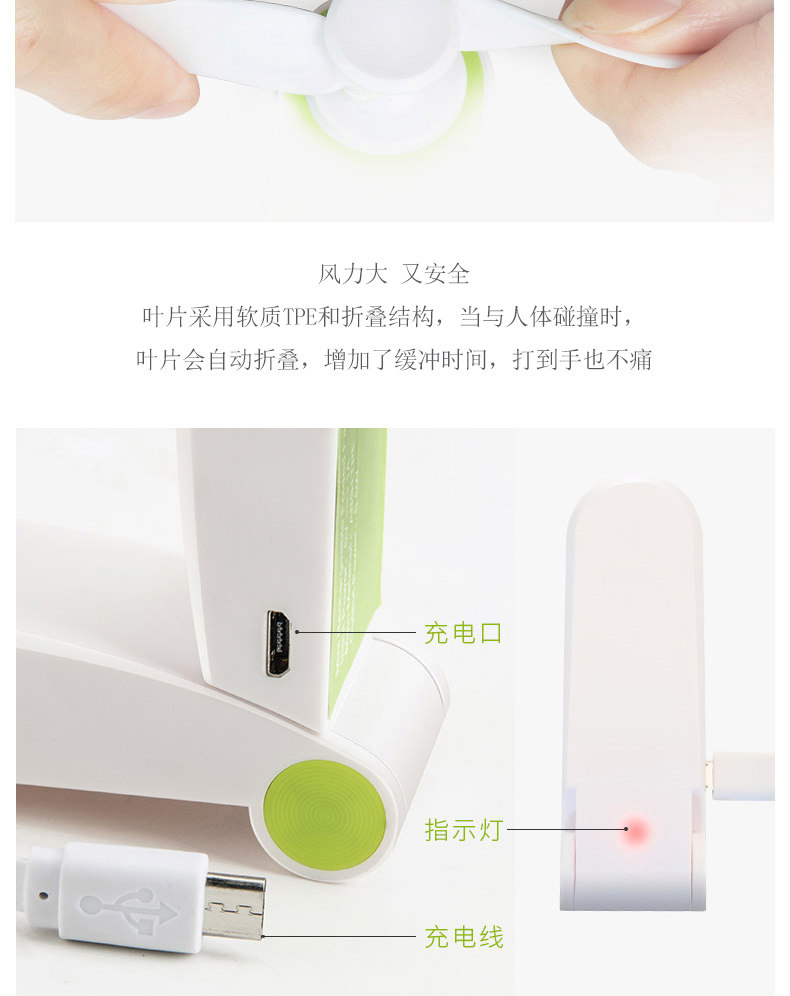 风力大 又安全
叶片采用软质TPE和折叠结构，当与人体碰撞时，
叶片会自动折叠，增加了缓冲时间，打到手也不痛

充电口

指示灯

充电线