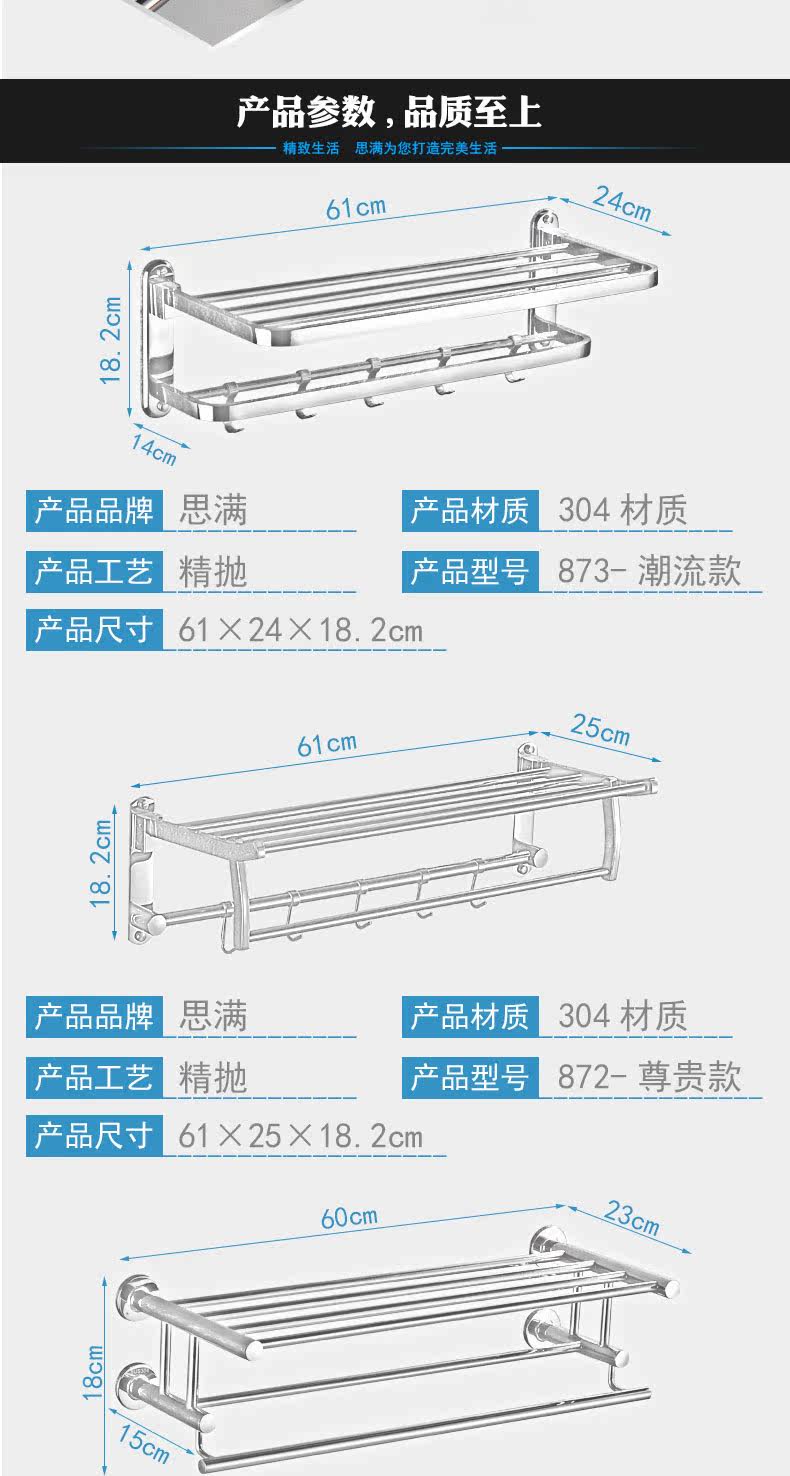 产品参数，品质至上

精致生活　思满为您打造完美生活

61cm

24cm

18.2cm

14cm

产品品牌 思满

产品材质 304 材质

产品工艺 精抛

产品型号 873- 潮流款

产品尺寸 61×24×18.2cm

61cm

25cm

18.2cm

产品品牌 思满

产品材质 304 材质

产品工艺 精抛

产品型号 872- 尊贵款

产品尺寸 61×25×18.2cm

60cm

23cm

18cm

15cm