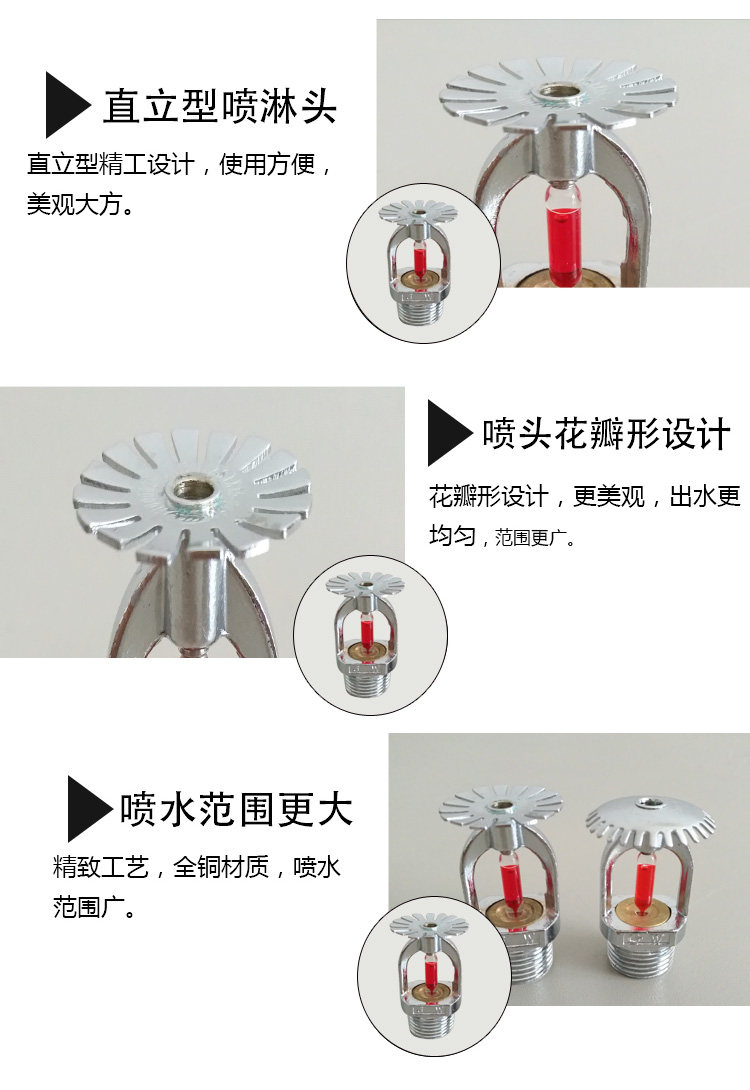 直立型喷淋头

直立型精工设计，使用方便，美观大方。

喷头花瓣形设计

花瓣形设计，更美观，出水更均匀，范围更广。

喷水范围更大

精致工艺，全铜材质，喷水范围广。