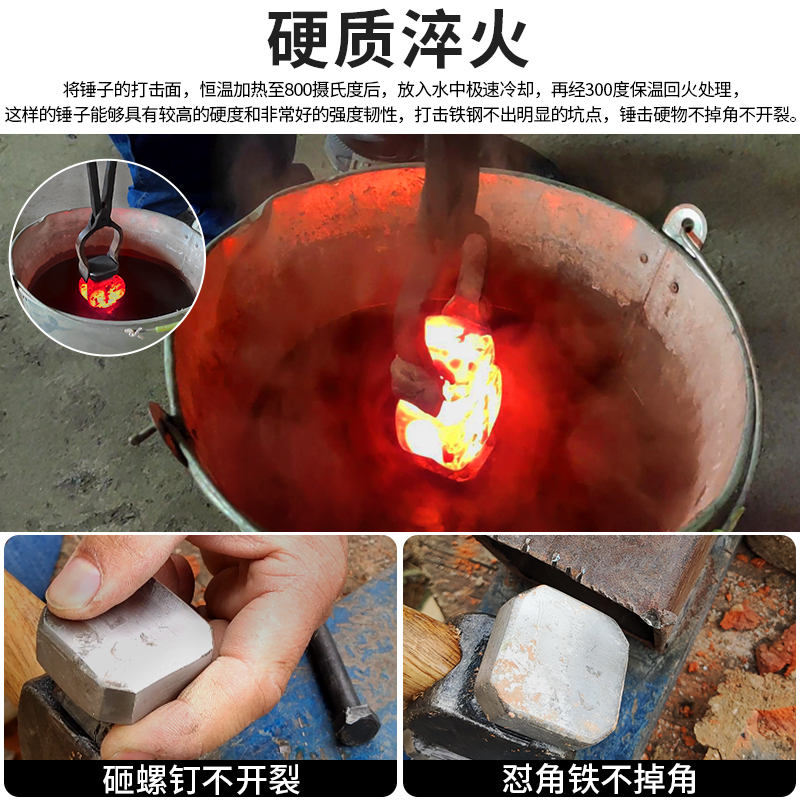 硬质淬火

将锤子的打击面，恒温加热至800摄氏度后，放入水中极速冷却，再经300度保温回火处理，这样的锤子能够具有较高的硬度和非常好的强度韧性，打击铁钢不出明显的坑点，锤击硬物不掉角不开裂。

砸螺钉不开裂

怼角铁不掉角